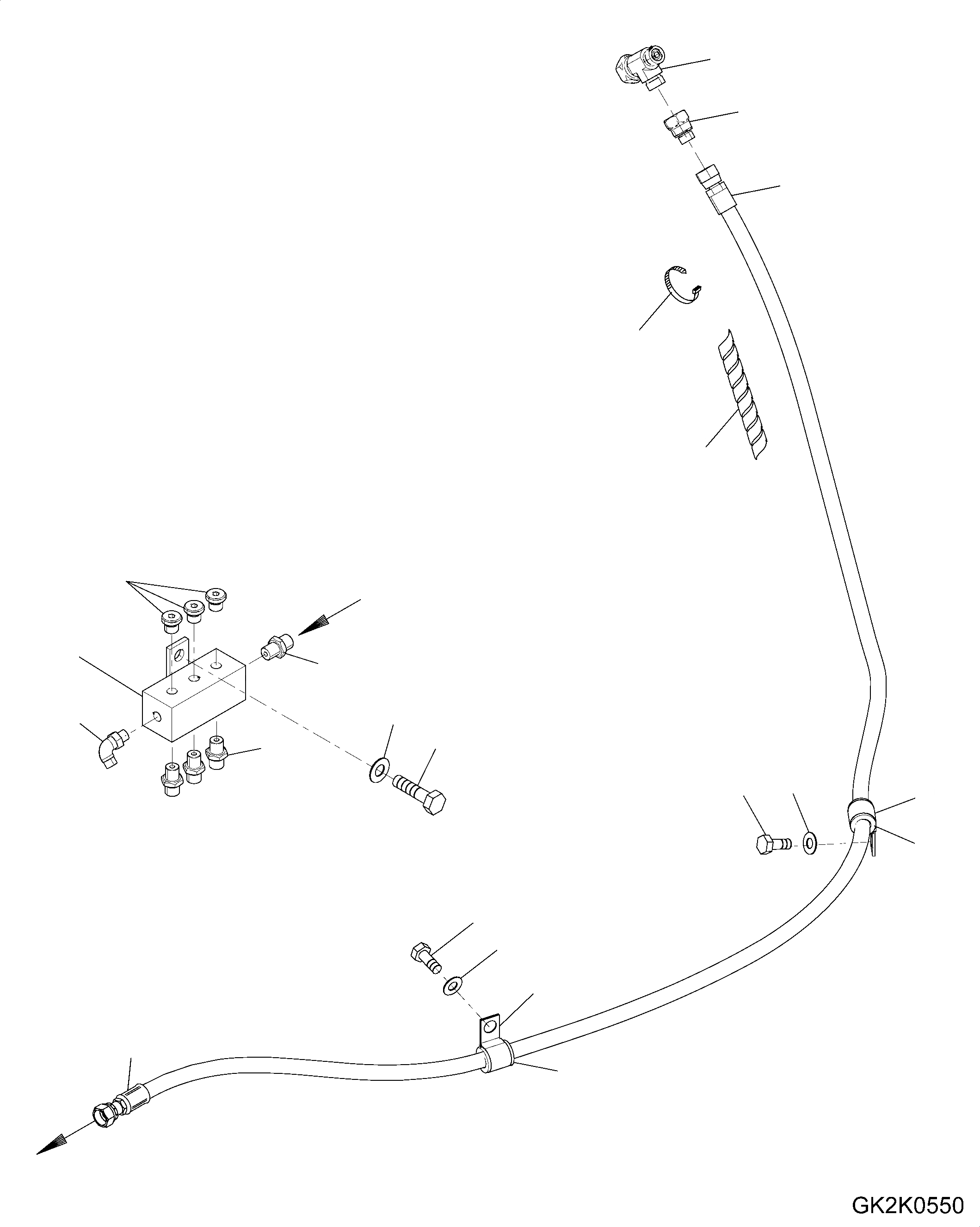 GK2K0550