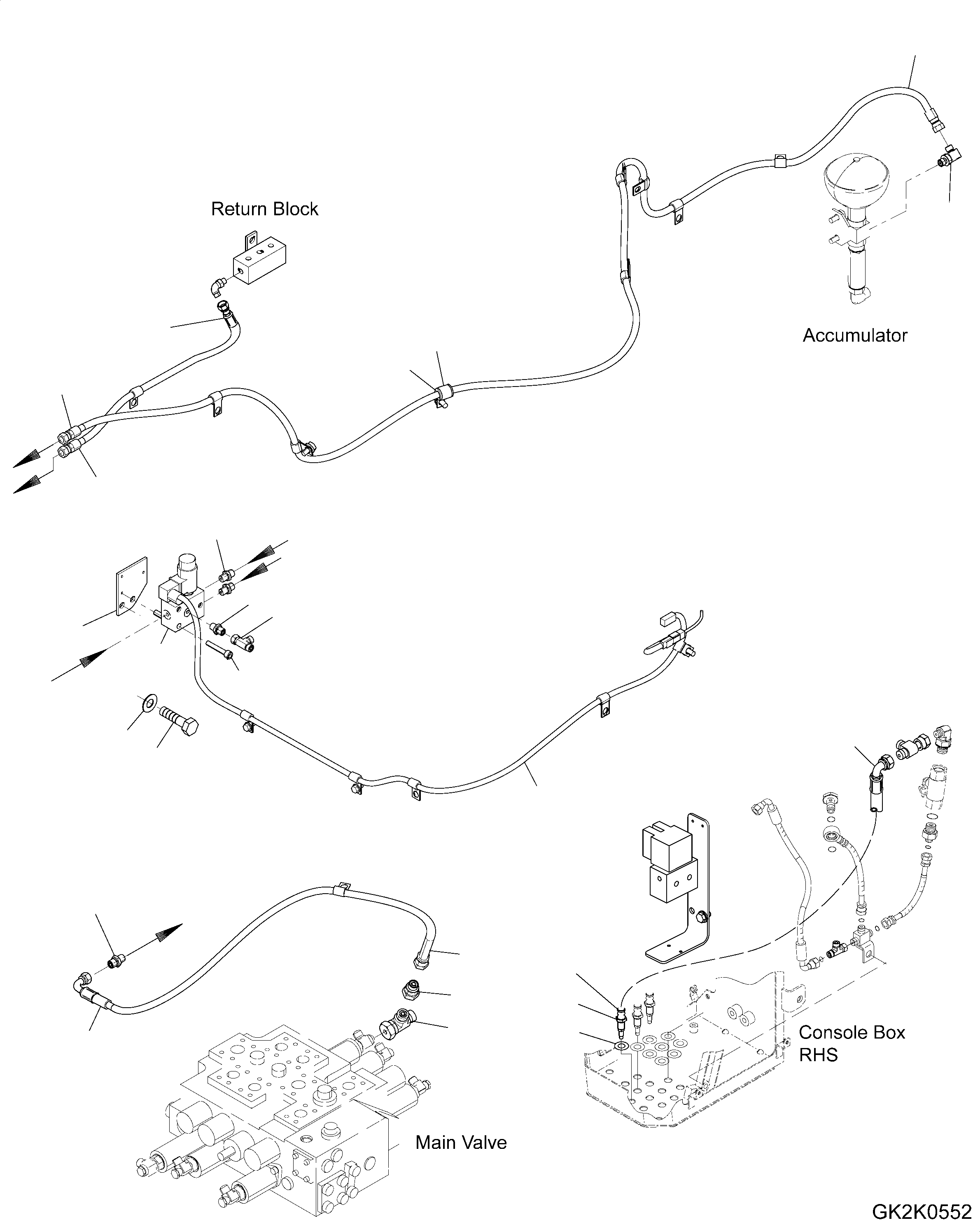 Return Block

Accumulator

Console Box RHS

Main Valve

GK2K0552