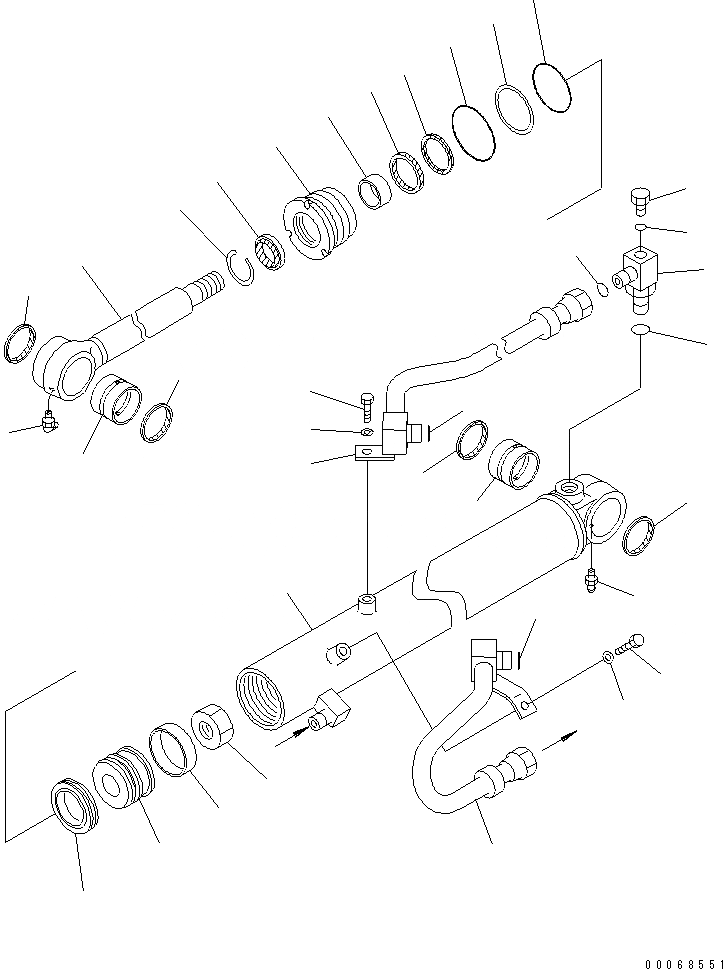 00068551