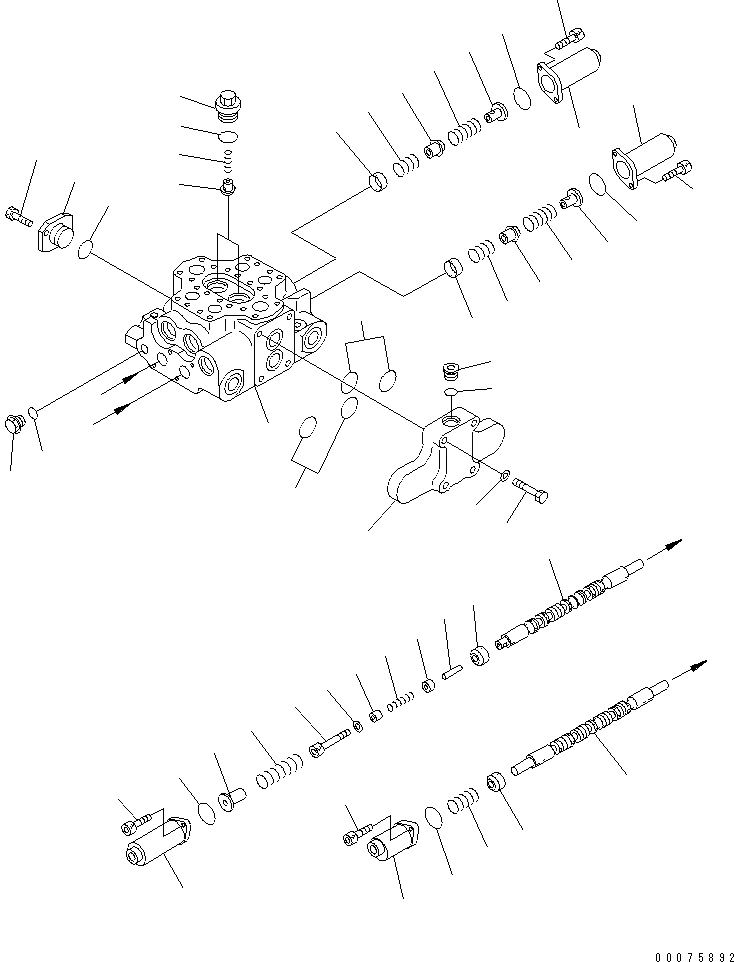 00075892