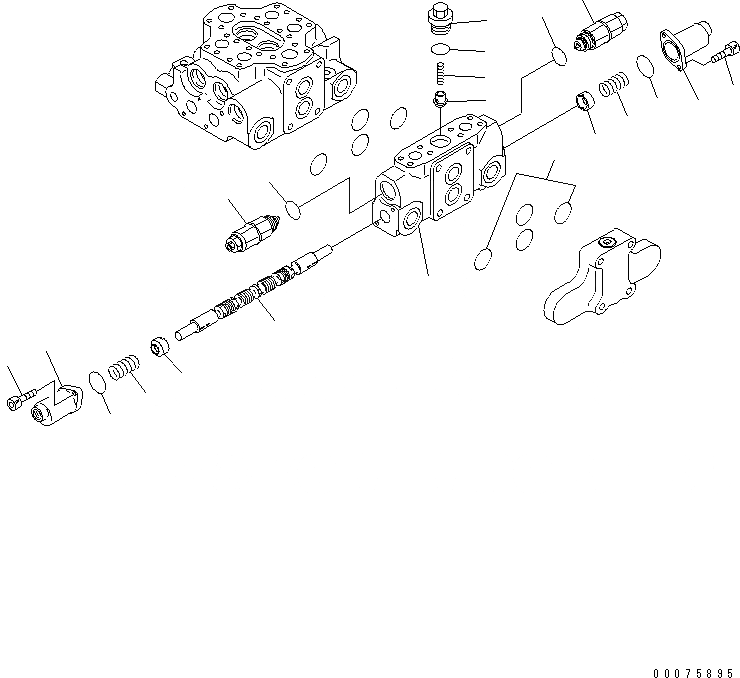 00075895