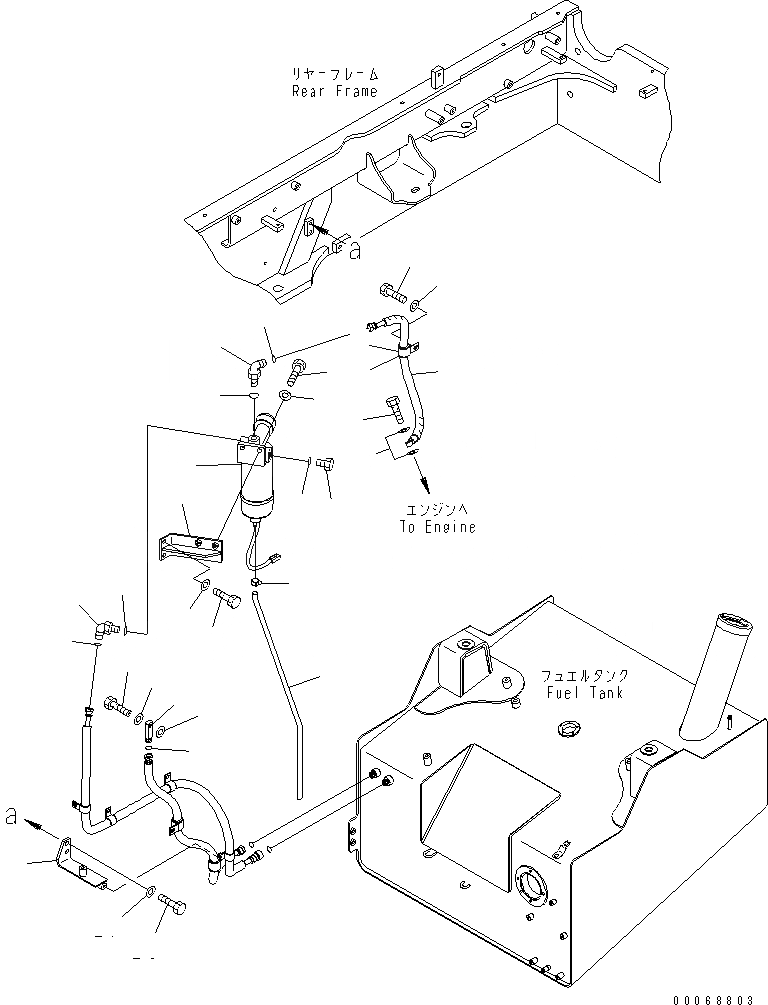 リヤーフレーム
Rear Frame

a

エンジンへ
To Engine

フュエルタンク
Fuel Tank

a

00068803