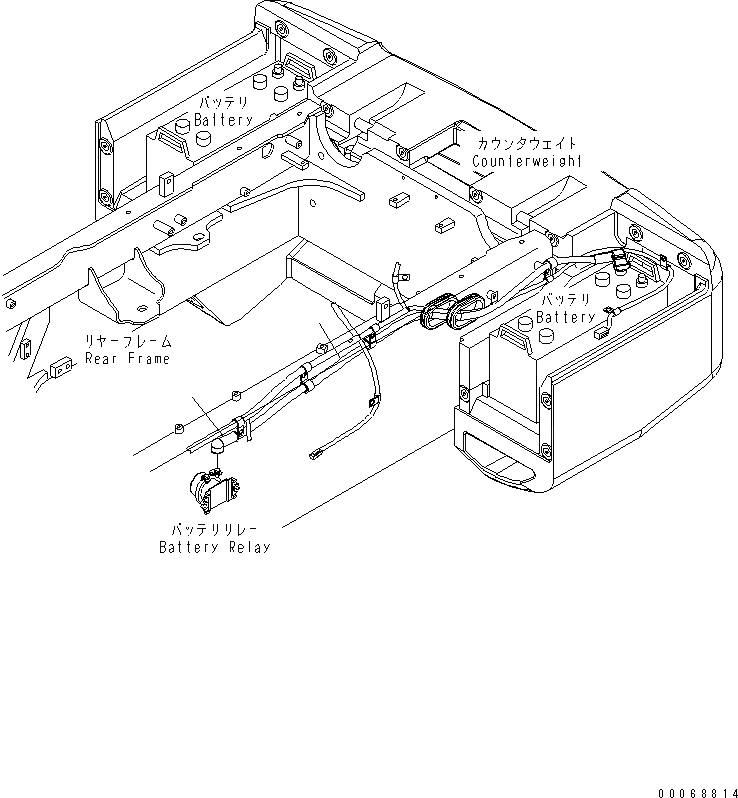 バッテリ
Battery

カウンタウェイト
Counterweight

バッテリ
Battery

リヤーフレーム
Rear Frame

バッテリリレー
Battery Relay

00068814