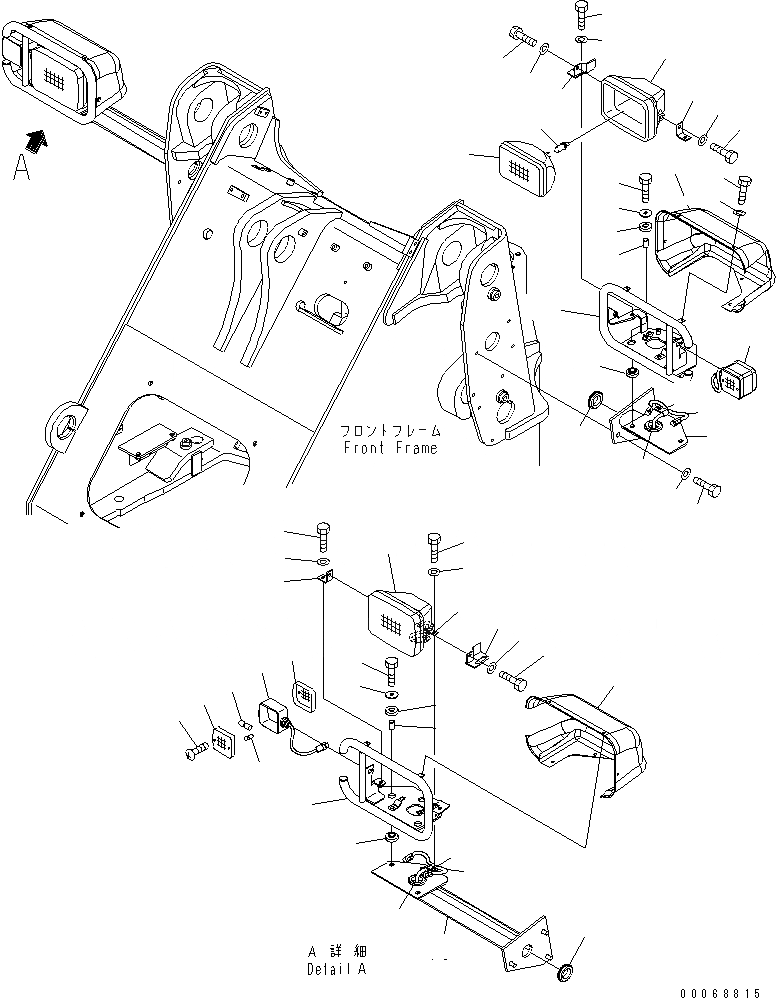 A

フロントフレーム
Front Frame

A 詳細
Detail A

00068815