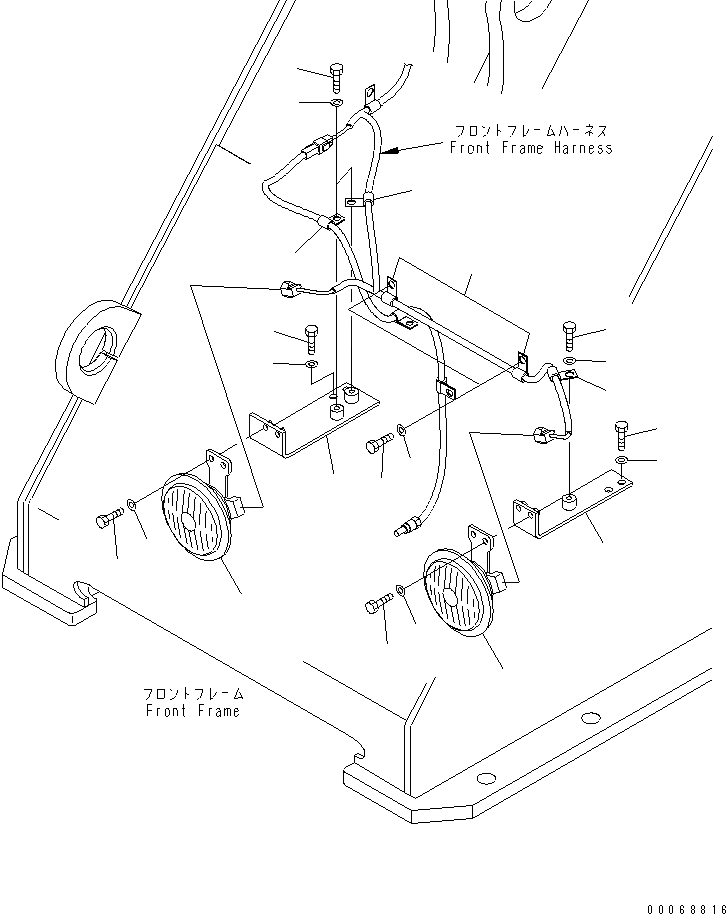 フロントフレームハーネス
Front Frame Harness

フロントフレーム
Front Frame

00068816