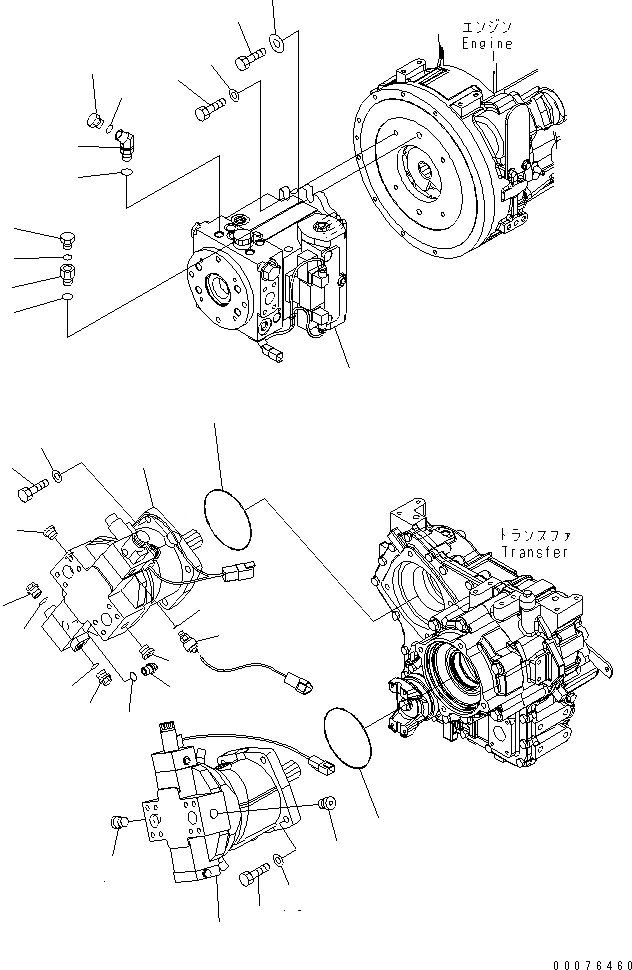 エンジン
Engine

トランスファ
Transfer

00076460