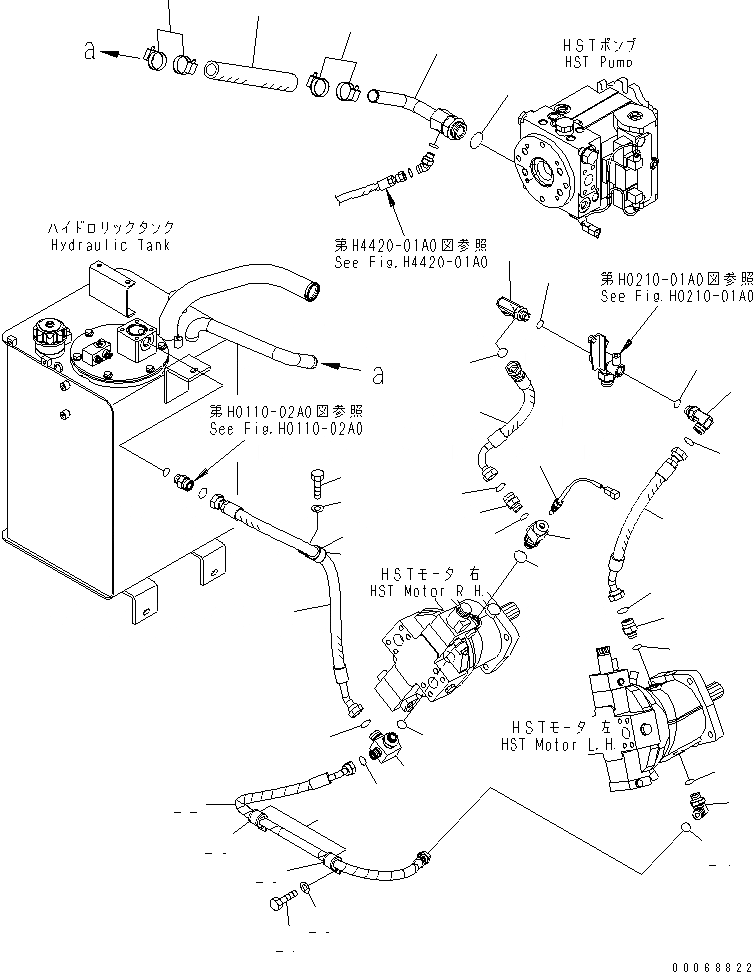 a

HSTポンプ
HST Pump

第H4420-01A0図参照
See Fig.H4420-01A0

ハイドロリックタンク
Hydraulic Tank

第H0210-01A0図参照
See Fig.H0210-01A0

a

第H0110-02A0図参照
See Fig.H0110-02A0

HSTモータ 右
HST Motor R.H.

HSTモータ 左
HST Motor L.H.

00068822