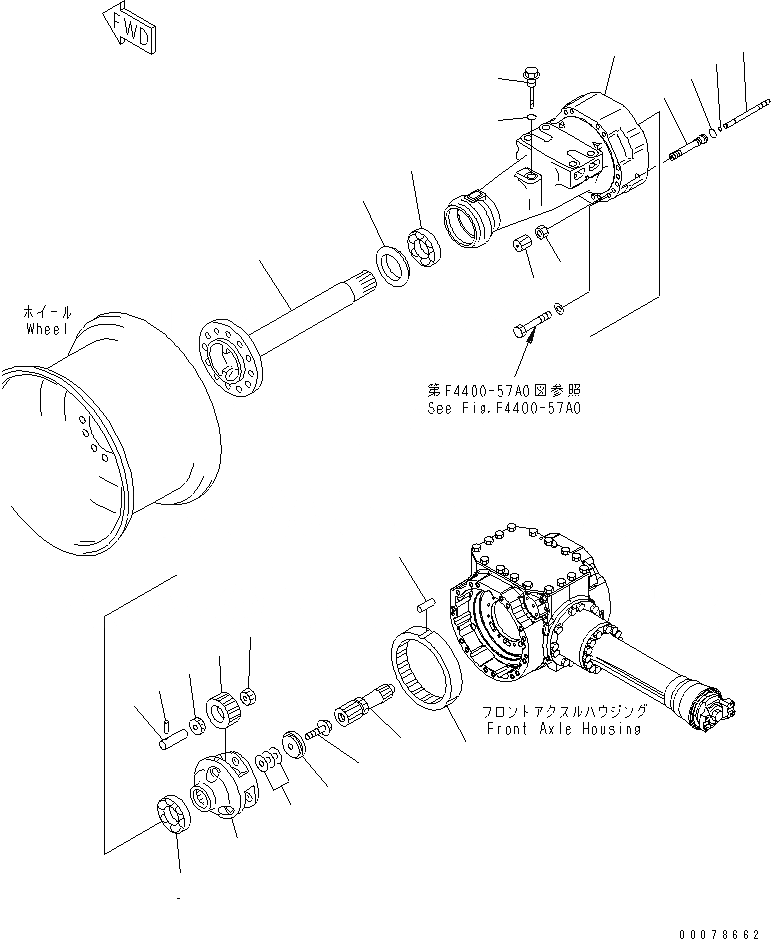 FWD

ホイール
Wheel

第F4400-57A0図参照
See Fig.F4400-57A0

フロントアクスルハウジング
Front Axle Housing

00078662