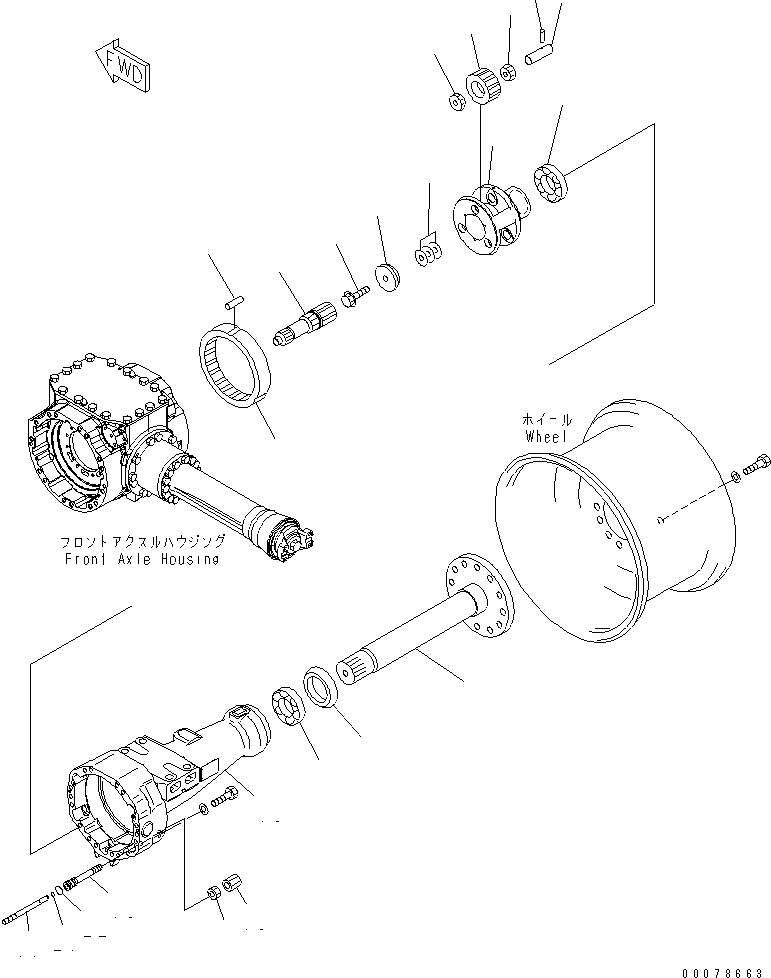 FWD

ホイール
Wheel

フロントアクスルハウジング
Front Axle Housing

00078663