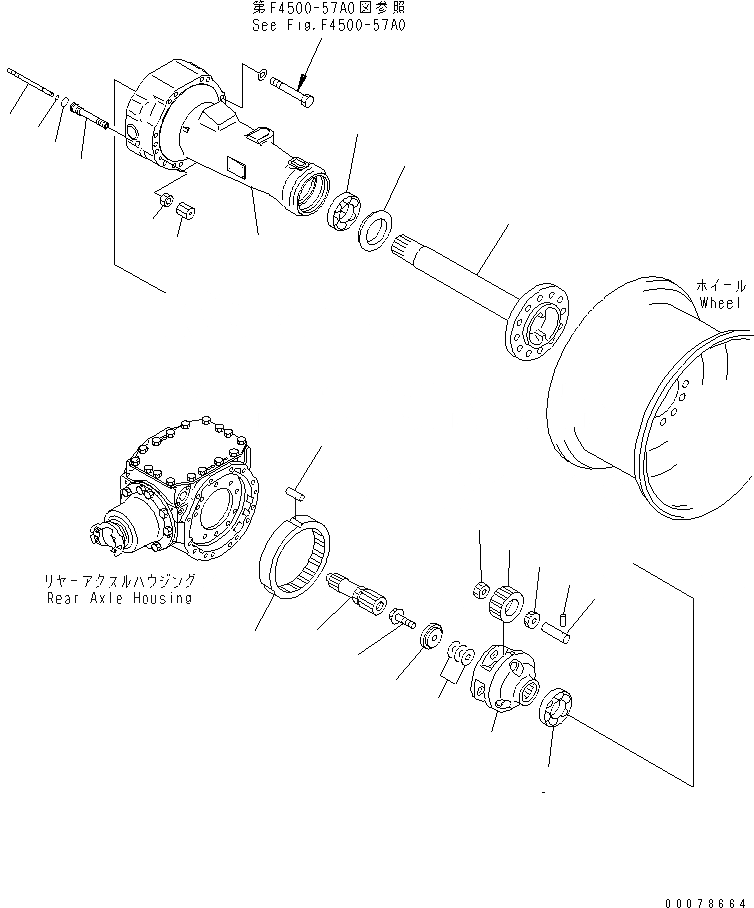 第F4500-57A0図参照
See Fig.F4500-57A0

ホイール
Wheel

リヤーアクスルハウジング
Rear Axle Housing

00078664