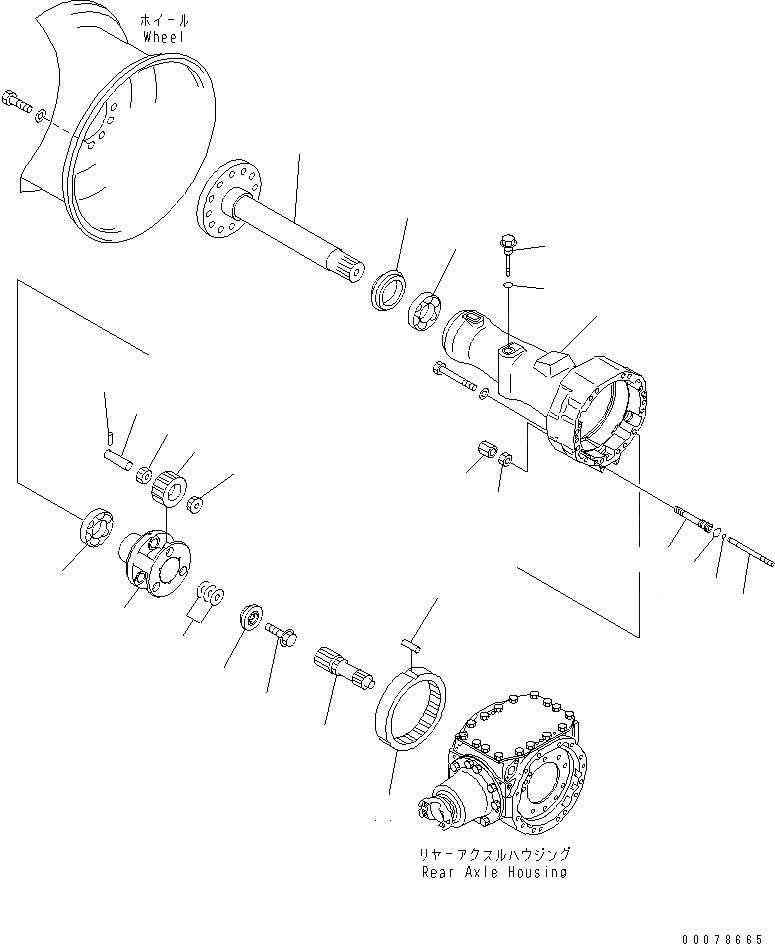 ホイール
Wheel

リヤーアクスルハウジング
Rear Axle Housing

00078665