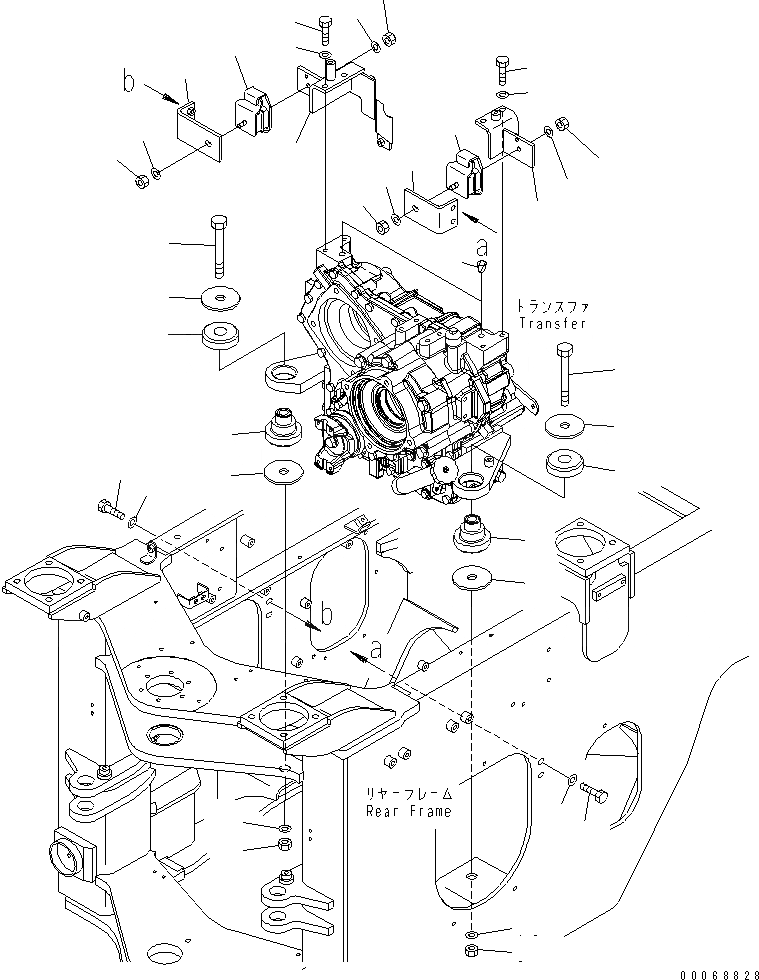 b

a

トランスファ
Transfer

b

a

リヤーフレーム
Rear Frame

00068828