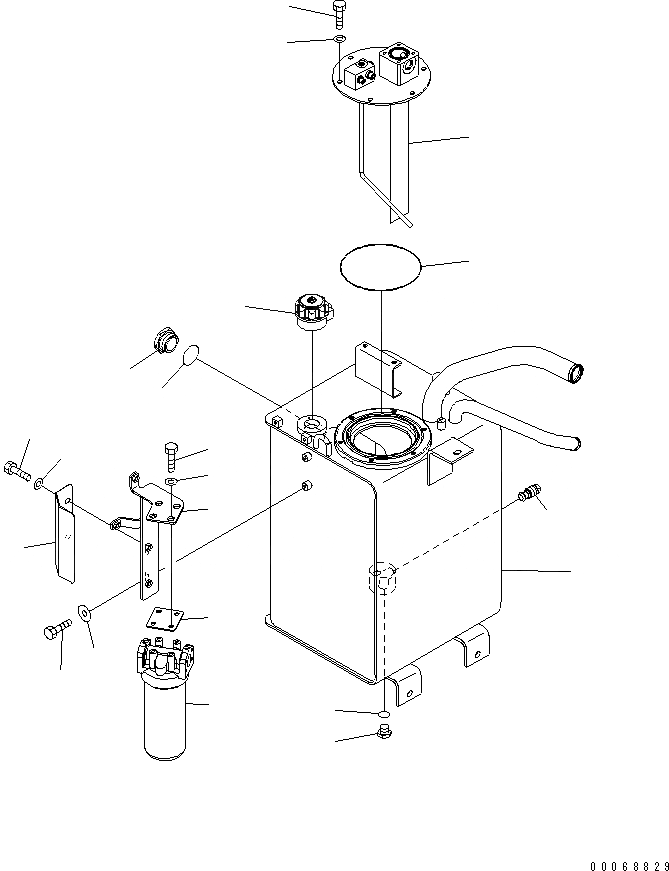 00068829