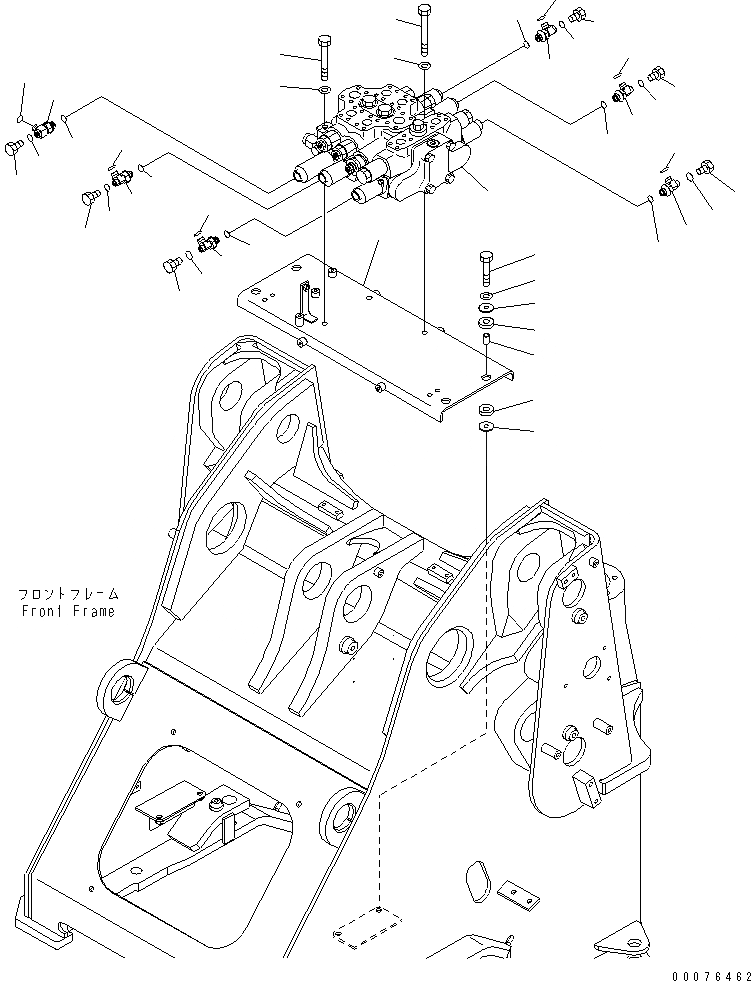 フロントフレーム
Front Frame

00076462