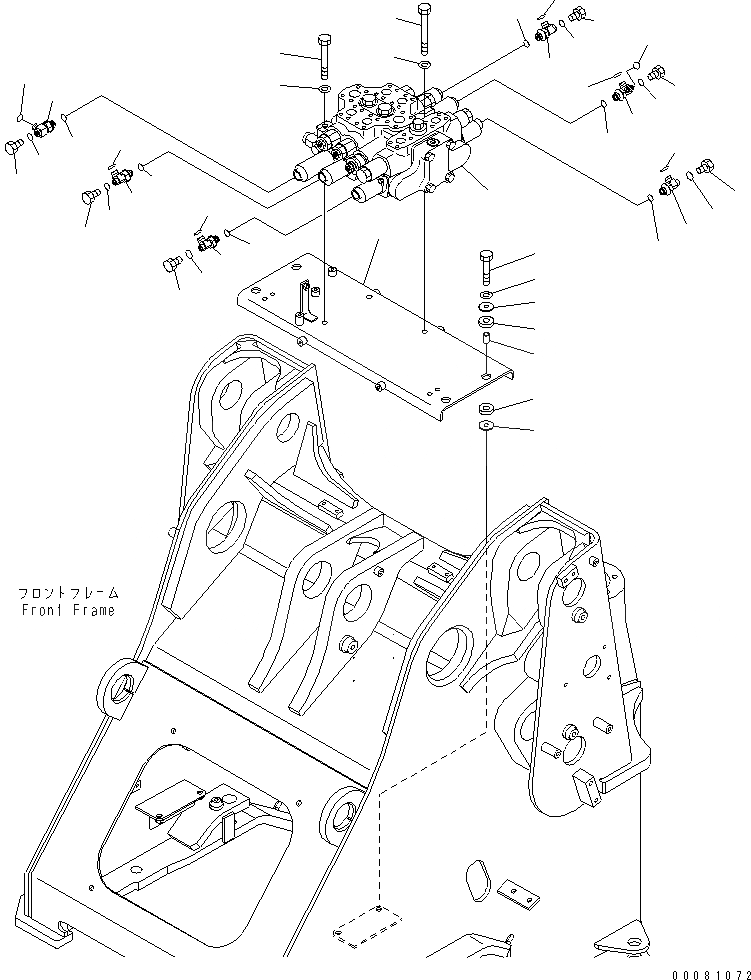 フロントフレーム
Front Frame

00081072