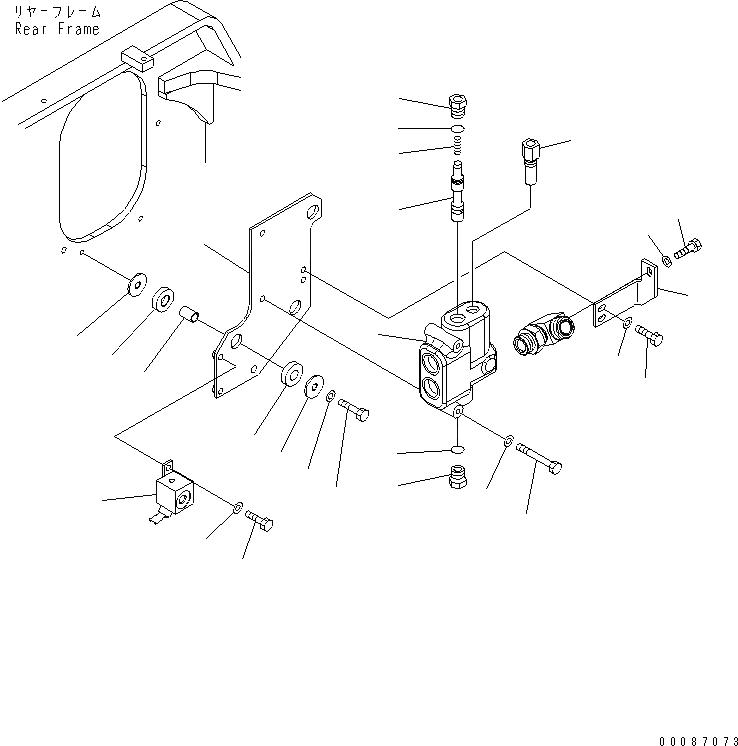 リヤーフレーム
Rear Frame

00087073