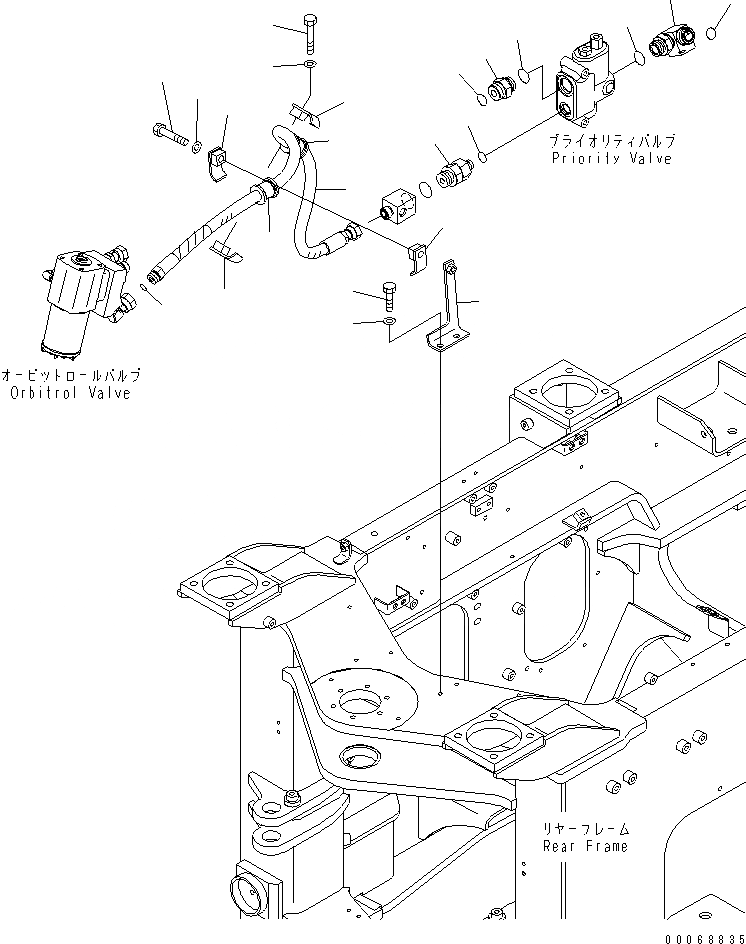 プライオリティバルブ
Priority Valve

オービットロールバルブ
Orbitrol Valve

リヤーフレーム
Rear Frame

00068835