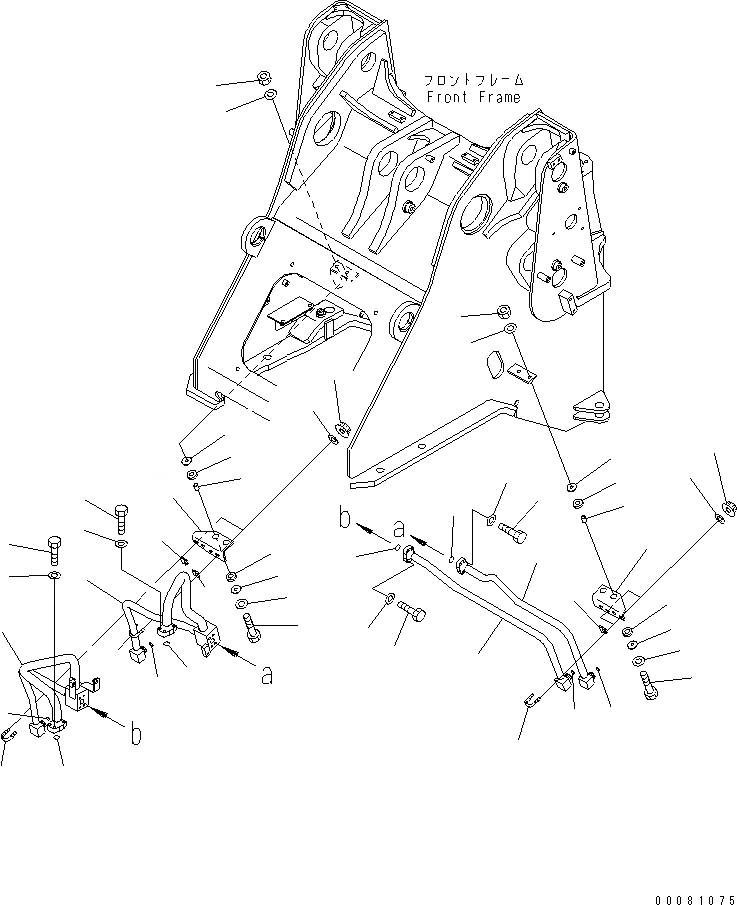 フロントフレーム
Front Frame

b
a
a
b

00081075