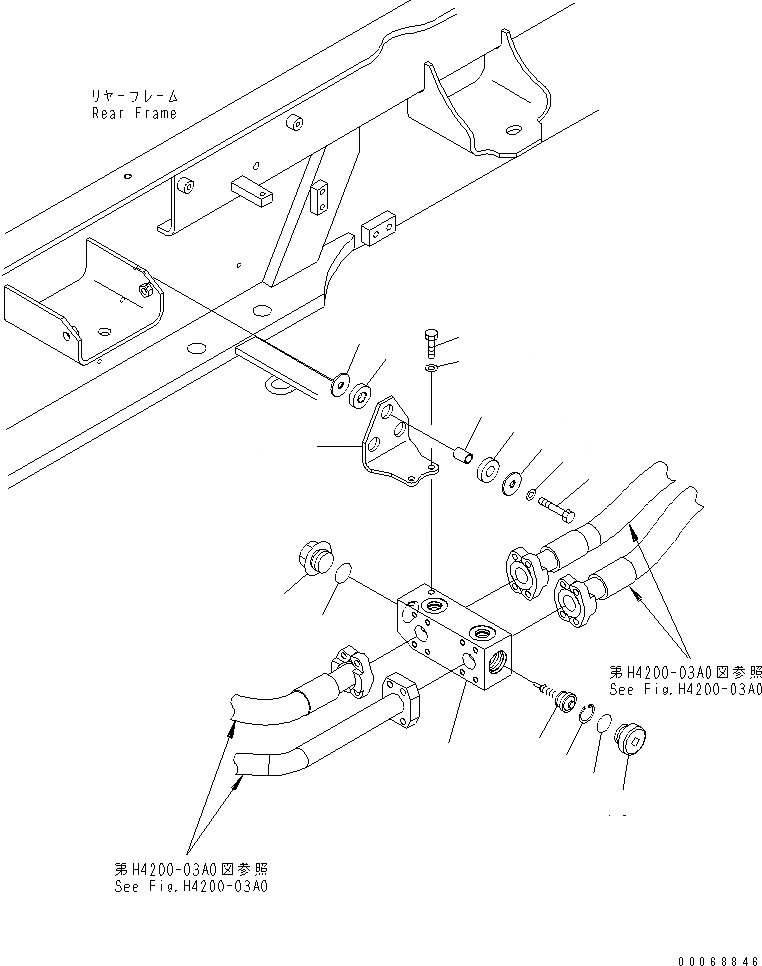 リヤーフレーム
Rear Frame

第H4200-03A0図参照
See Fig.H4200-03A0

第H4200-03A0図参照
See Fig.H4200-03A0

00068846