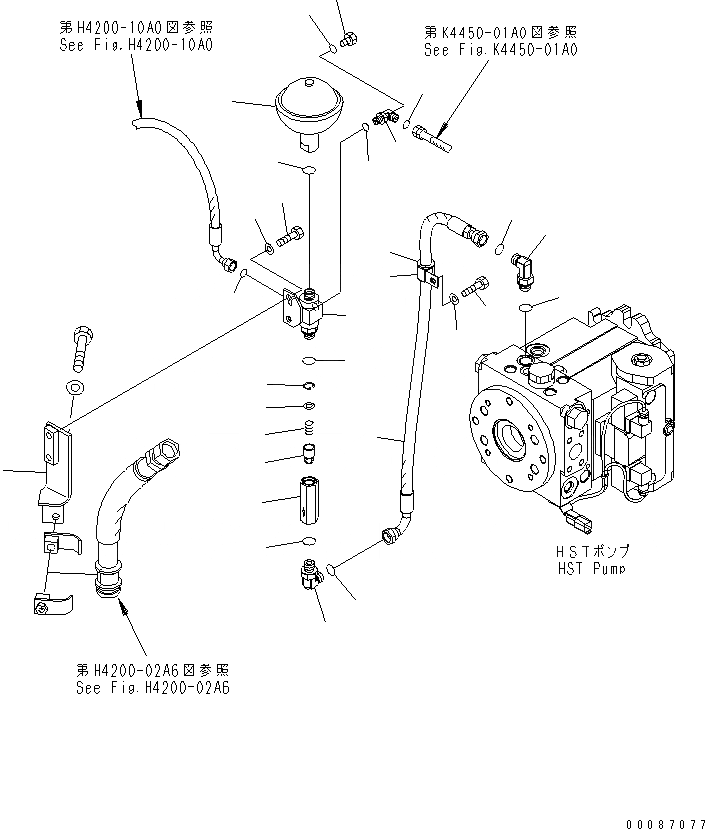 第H4200-10A0図参照
See Fig.H4200-10A0

第K4450-01A0図参照
See Fig.K4450-01A0

HSTポンプ
HST Pump

第H4200-02A6図参照
See Fig.H4200-02A6

00087077