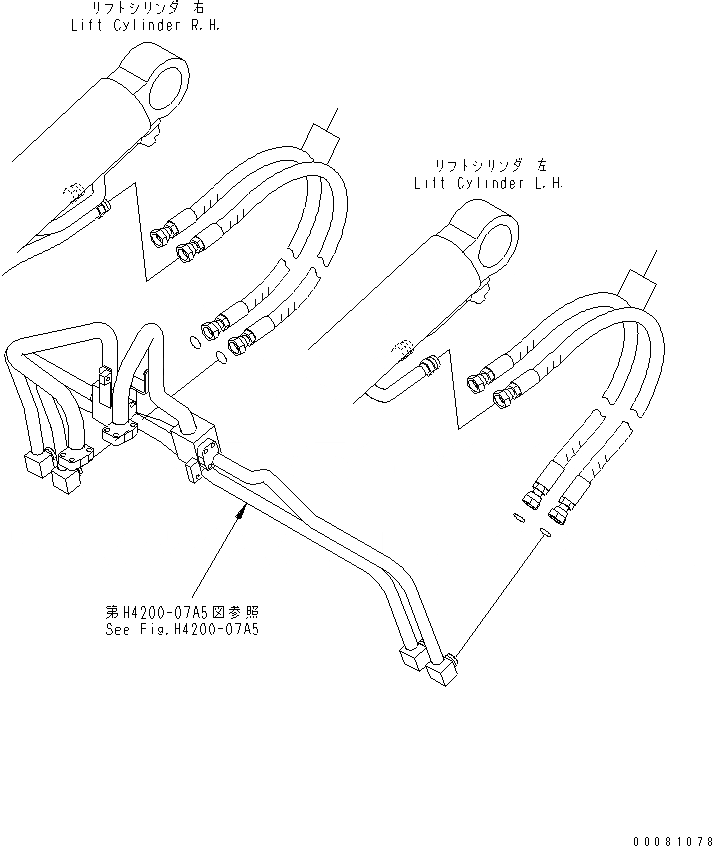 リフトシリンダ 右
Lift Cylinder R.H.

リフトシリンダ 左
Lift Cylinder L.H.

第H4200-07A5図参照
See Fig.H4200-07A5

00081078