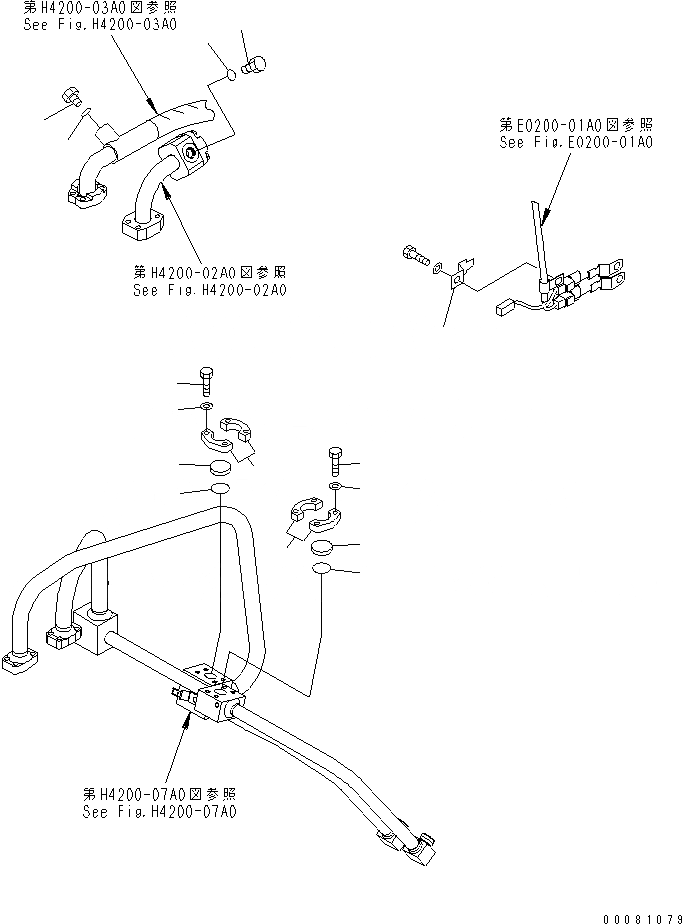 第H4200-03A0図参照
See Fig.H4200-03A0

第E0200-01A0図参照
See Fig.E0200-01A0

第H4200-02A0図参照
See Fig.H4200-02A0

第H4200-07A0図参照
See Fig.H4200-07A0

00081079