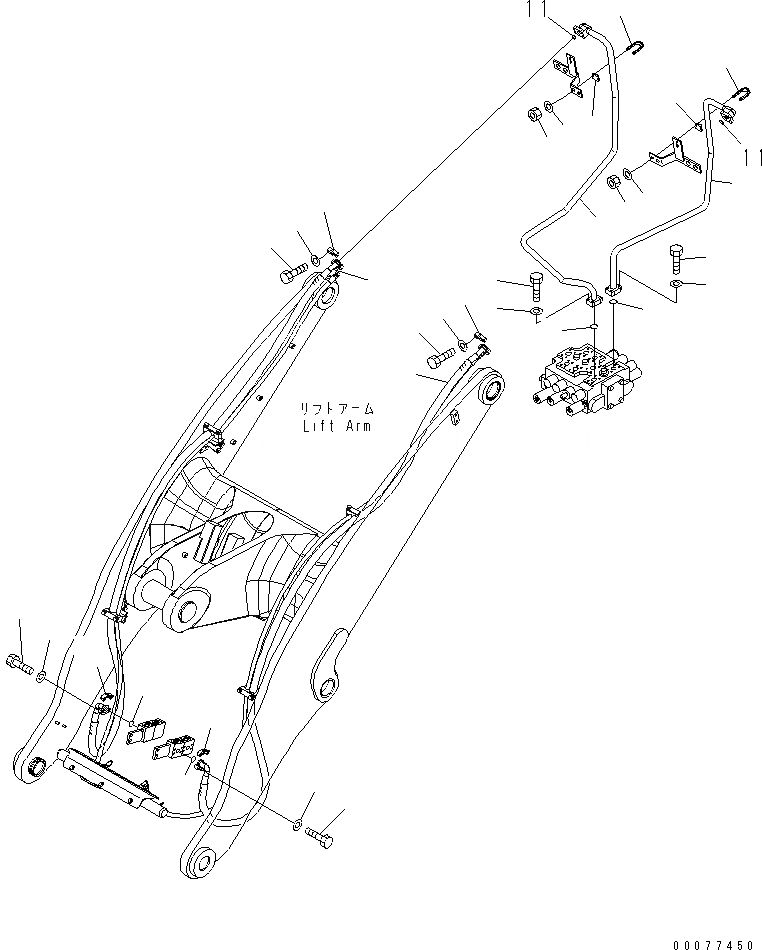 11

11

リフトアーム
Lift Arm

00077450