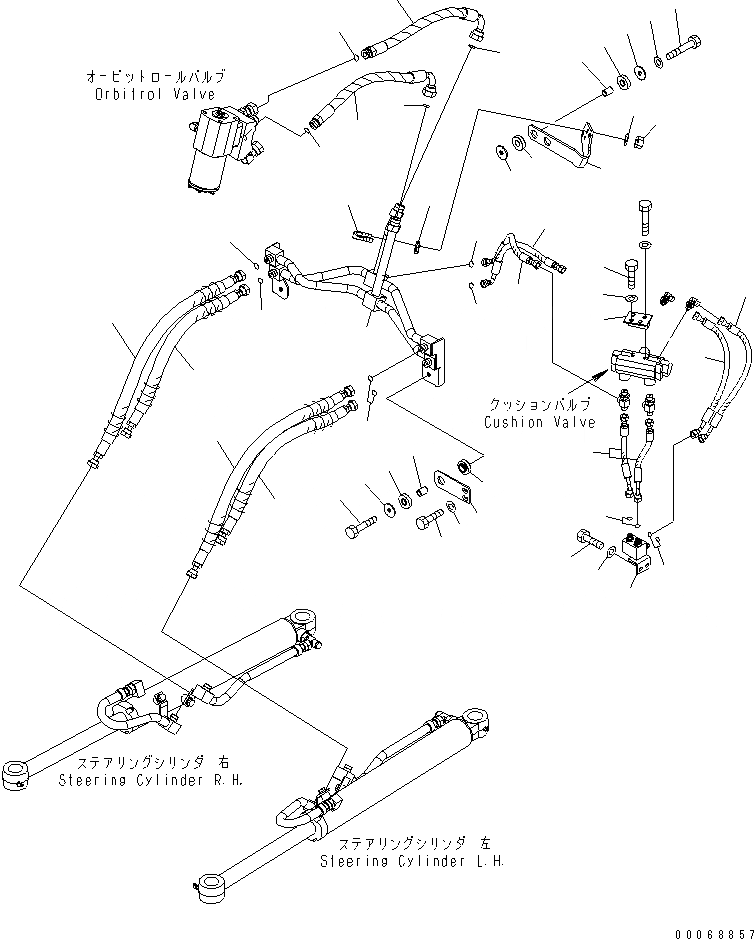 オービットロールバルブ
Orbitrol Valve

クッションバルブ
Cushion Valve

ステアリングシリンダ 右
Steering Cylinder R.H.

ステアリングシリンダ 左
Steering Cylinder L.H.

00068857