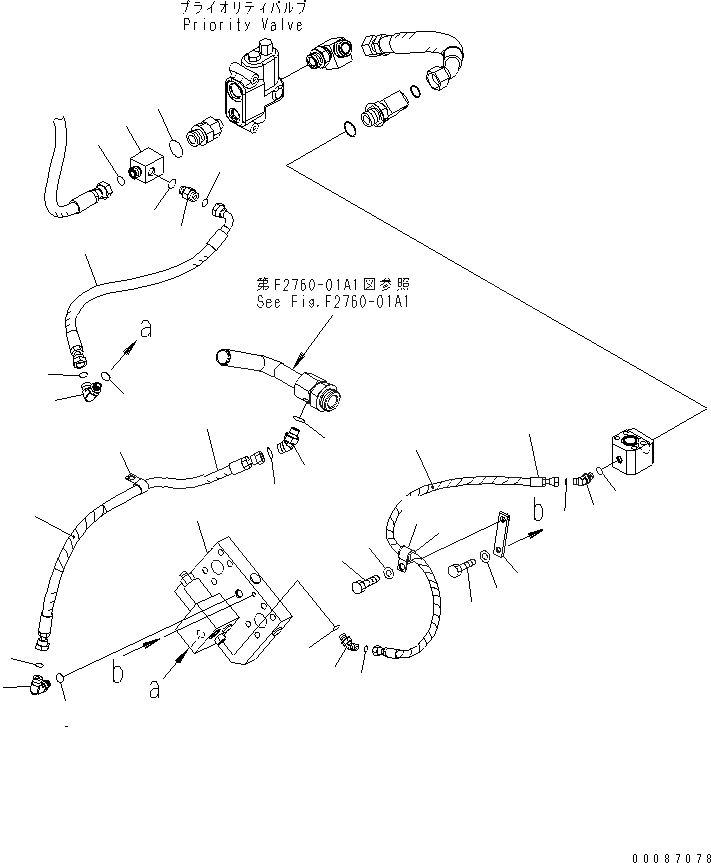 プライオリティバルブ
Priority Valve

第F2760-01A1図参照
See Fig.F2760-01A1

a

b

b

a

00087078