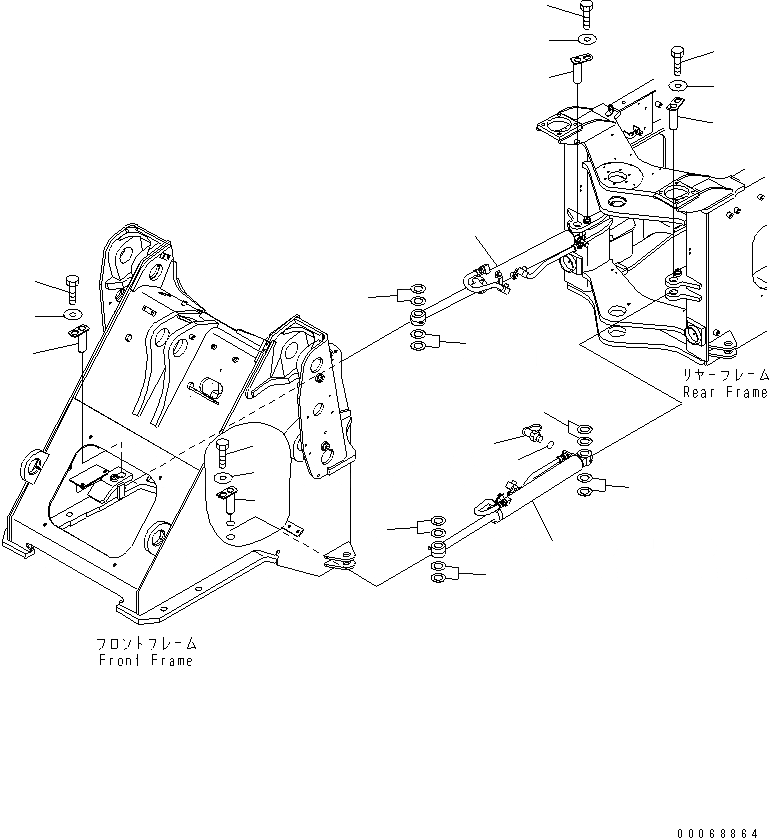 リヤーフレーム
Rear Frame

フロントフレーム
Front Frame

00068864