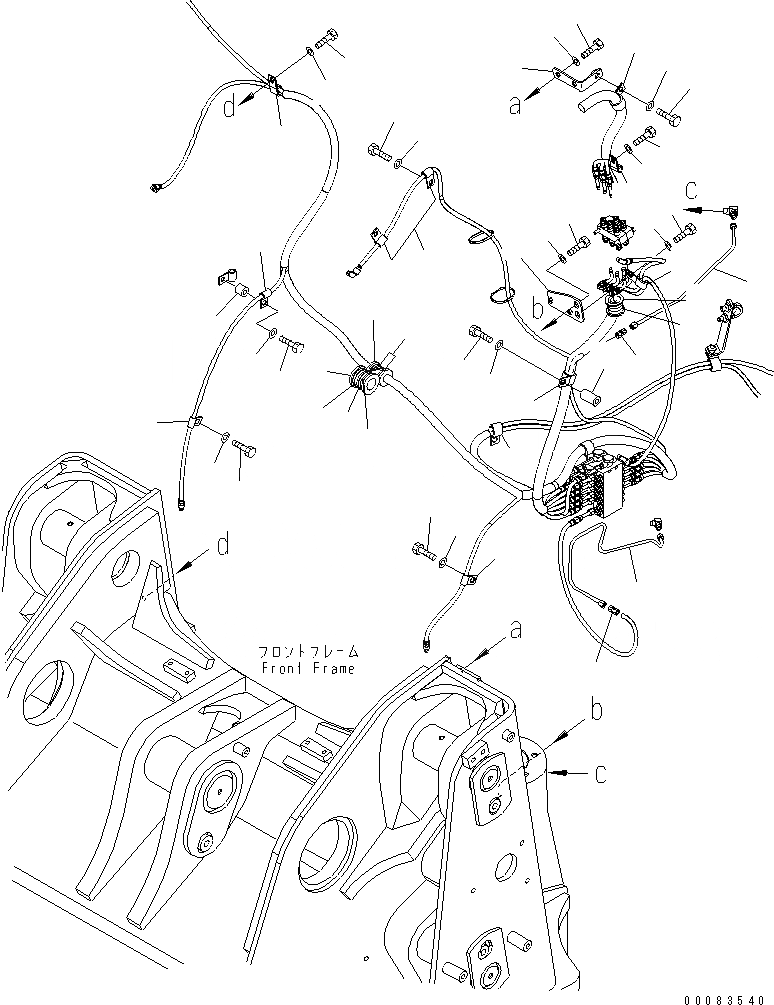 d
a
c
b
d
フロントフレーム
Front Frame
a
b
c
00083540