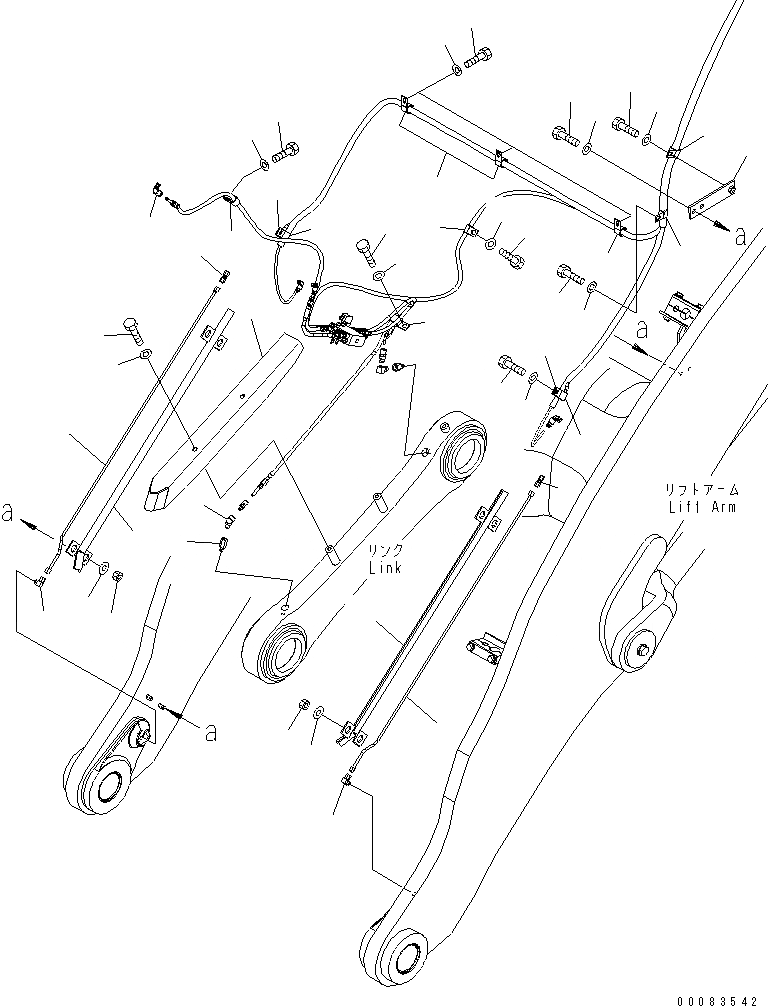 a
a
リフトアーム
Lift Arm
a
リンク
Link
a
00083542