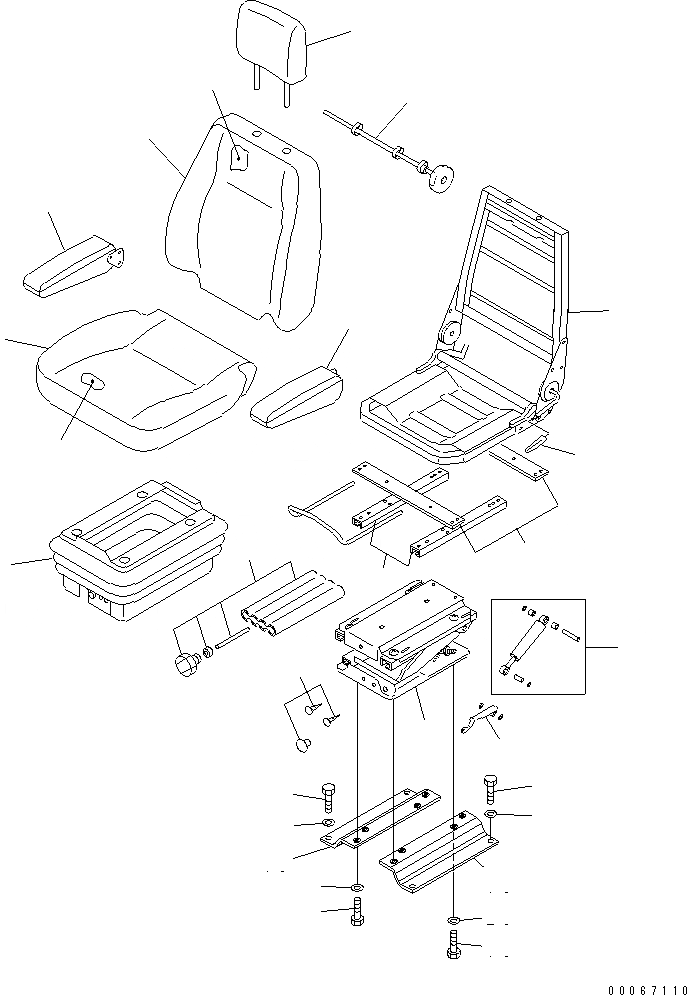 00067110