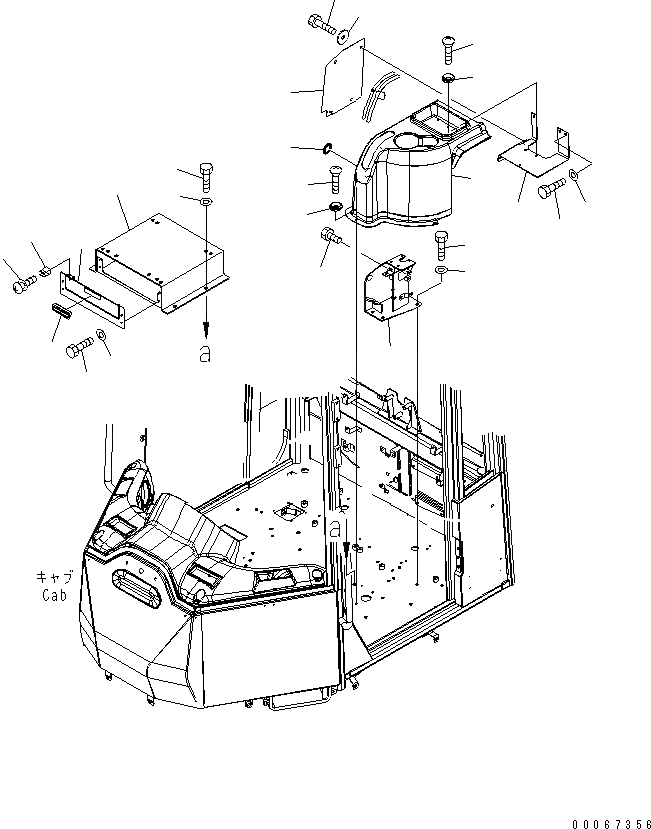 a

a

キャブ
Cab

00067356