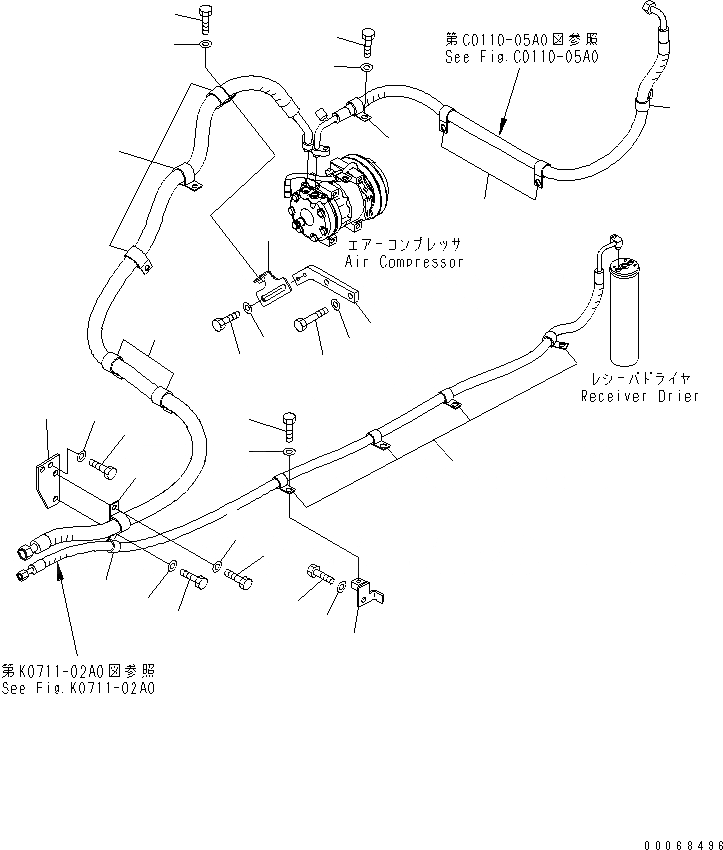 第C0110-05A0図参照
See Fig.C0110-05A0

エアーコンプレッサ
Air Compressor

レシーバドライヤ
Receiver Drier

第K0711-02A0図参照
See Fig.K0711-02A0

00068496