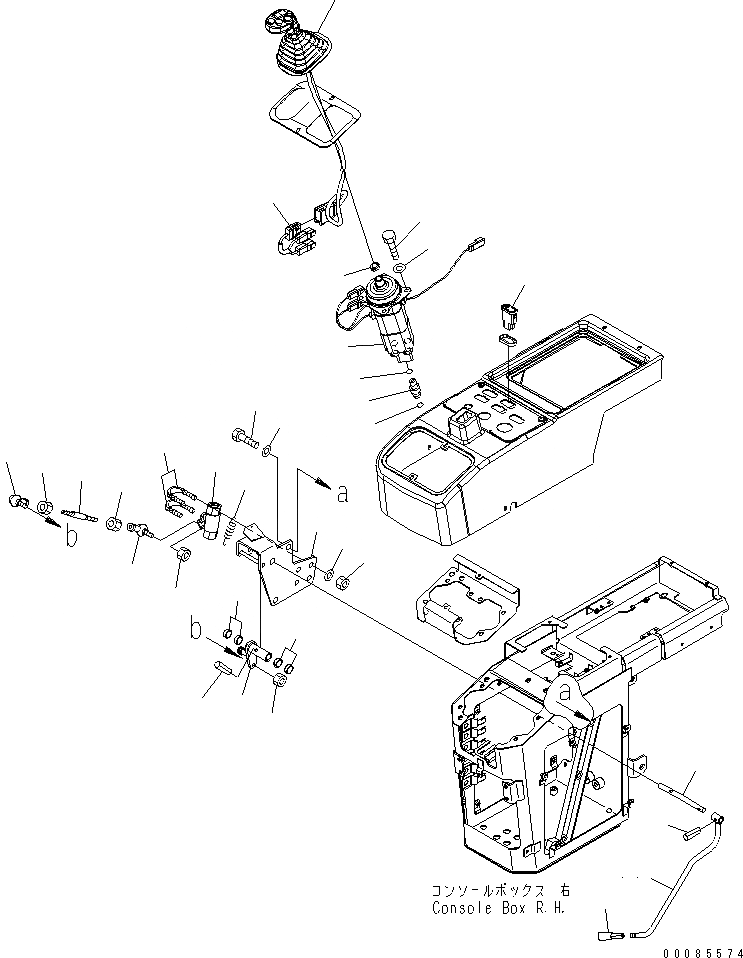 a
b
b
a
コンソールボックス 右
Console Box R.H.
00085574