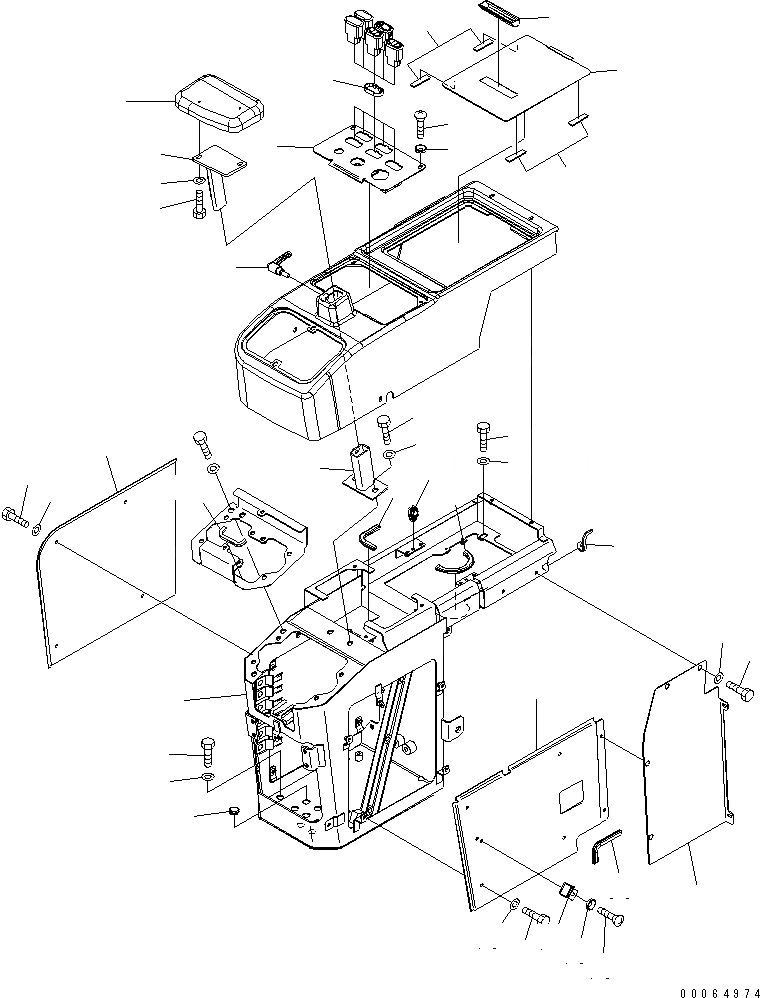 00064974