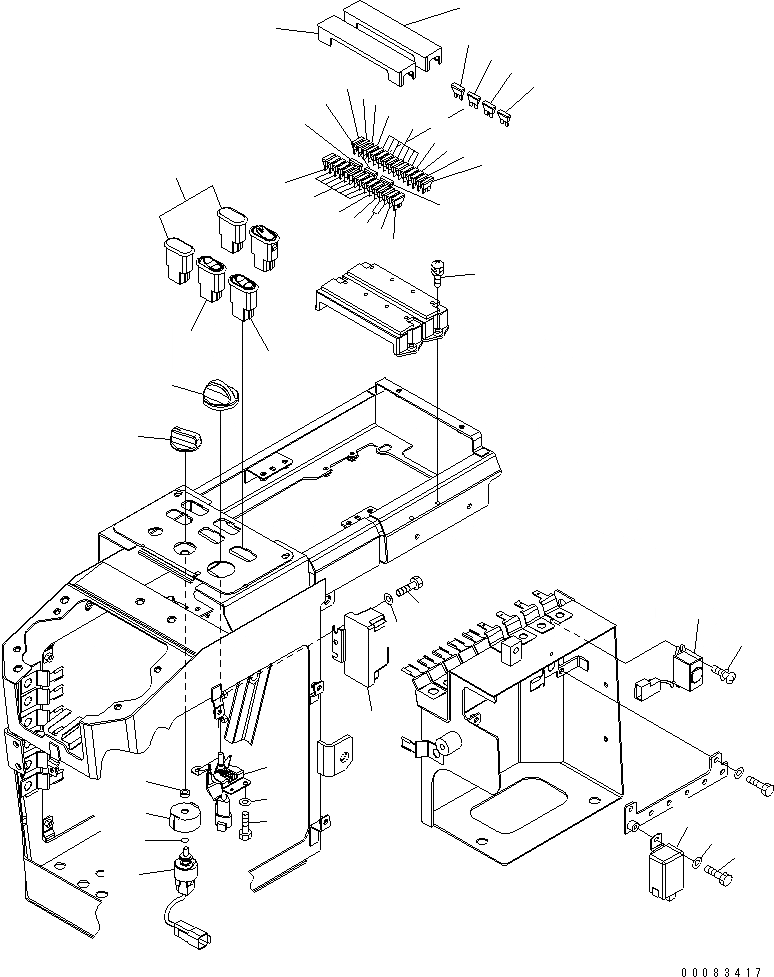 00083417