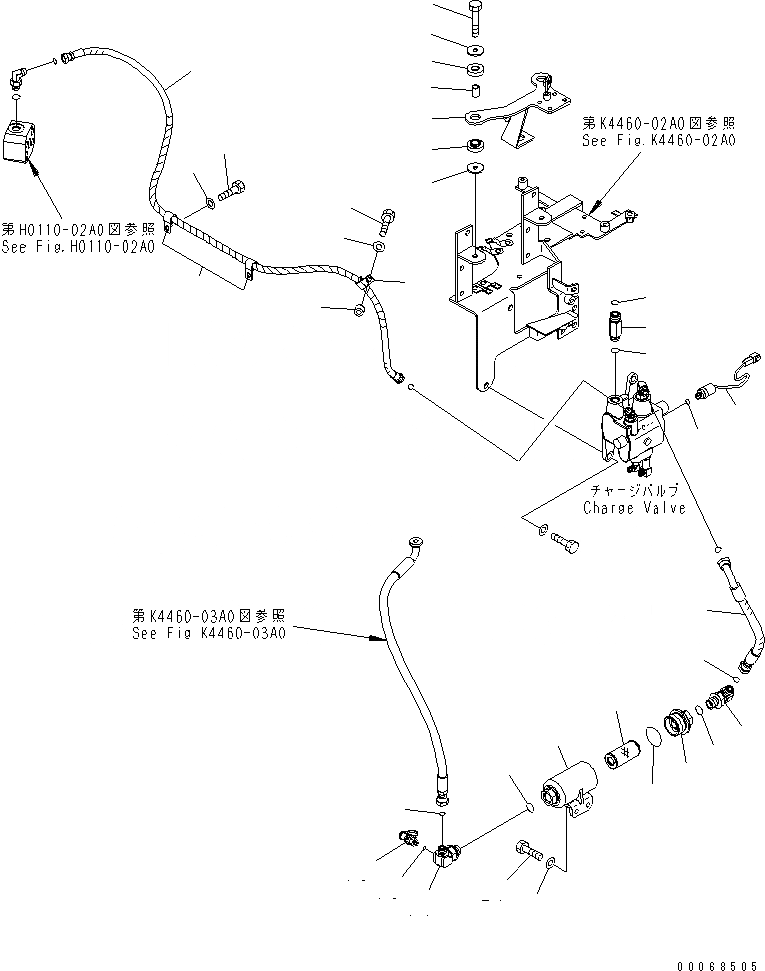 第K4460-02A0図参照
See Fig.K4460-02A0

第H0110-02A0図参照
See Fig.H0110-02A0

チャージバルブ
Charge Valve

第K4460-03A0図参照
See Fig K4460-03A0

00068505