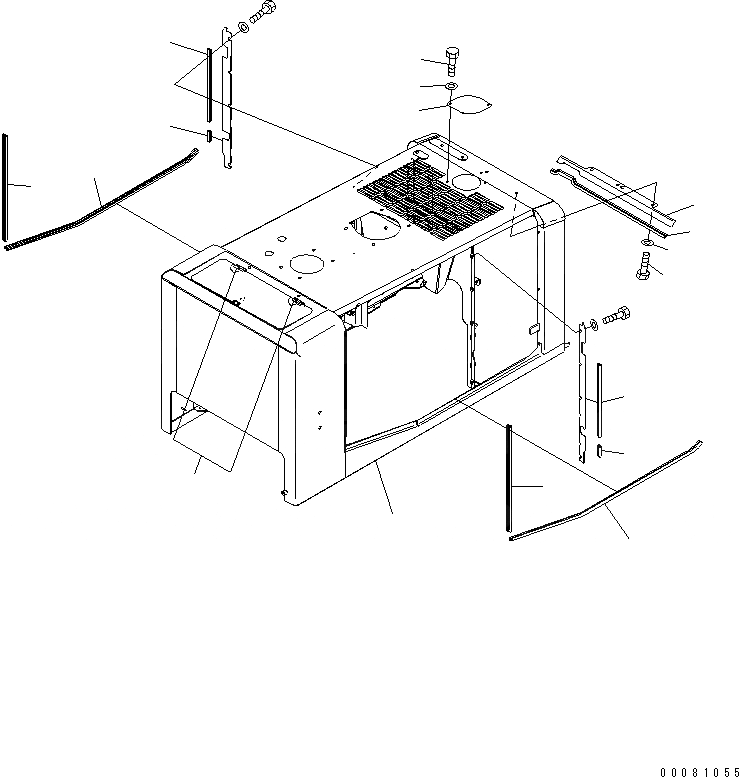 00081055