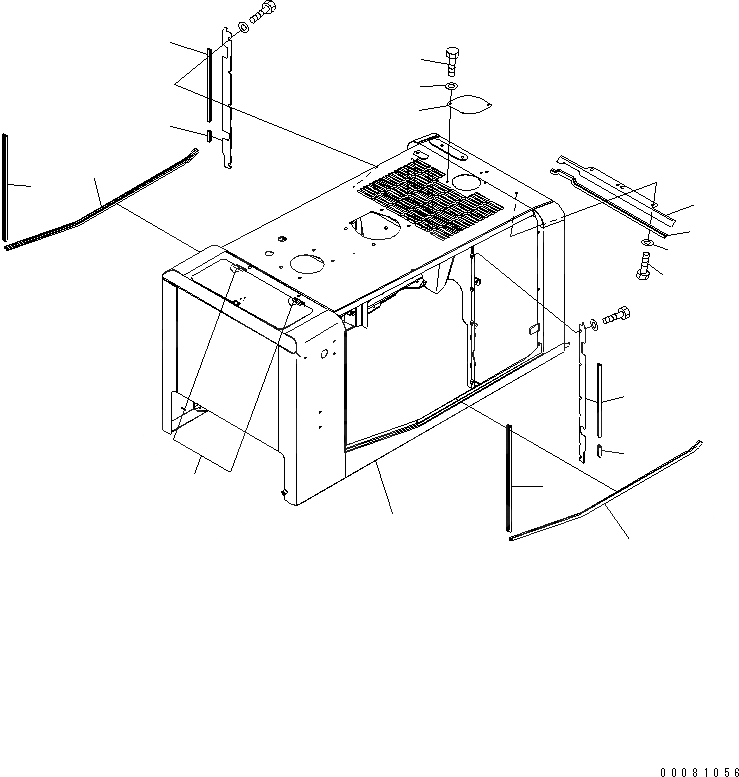 00081056