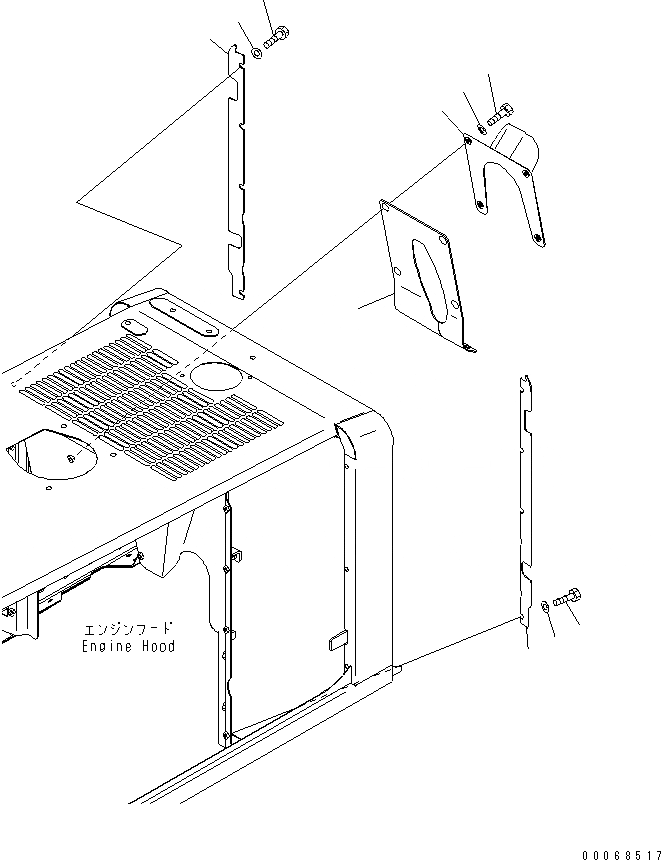 エンジンフード
Engine Hood

00068517