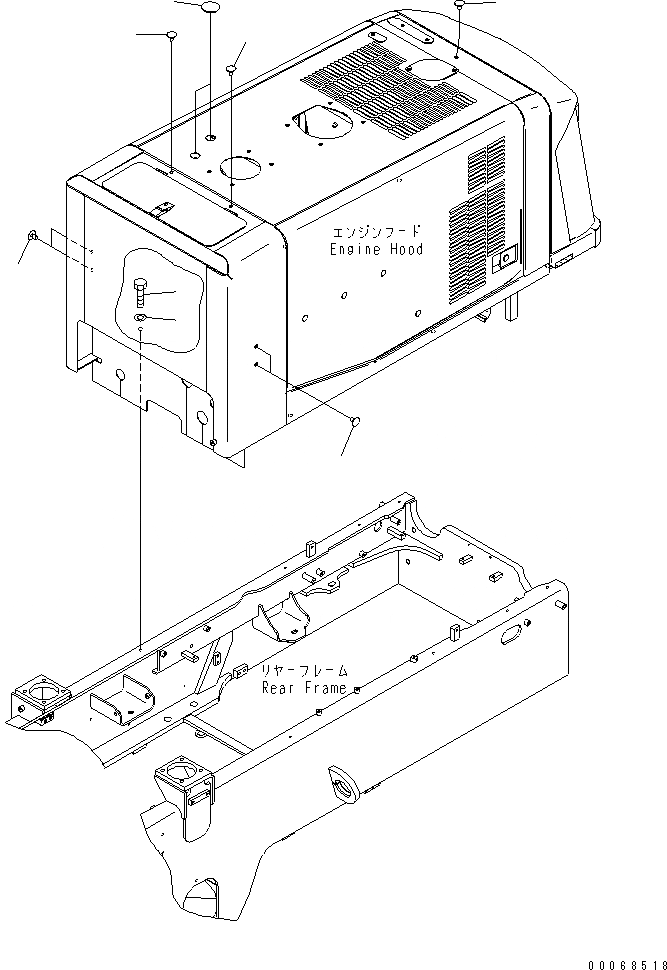 エンジンフード
Engine Hood

リヤーフレーム
Rear Frame

00068518