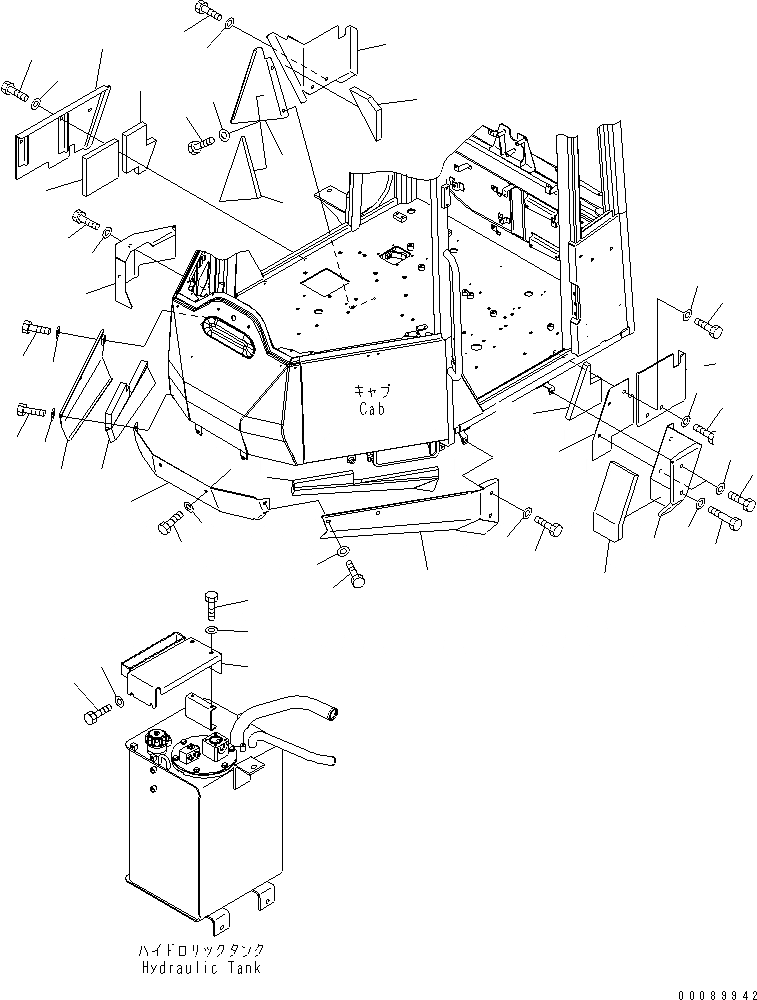 キャブ
Cab

ハイドロリックタンク
Hydraulic Tank

00089942