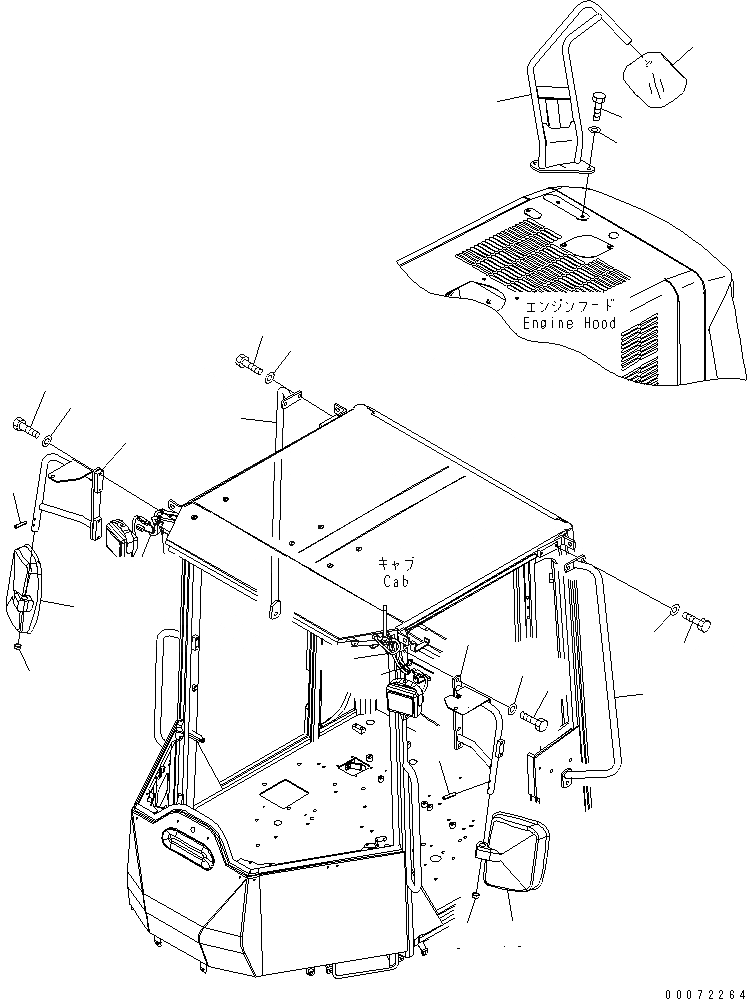 エンジンフード
Engine Hood

キャブ
Cab

00072264