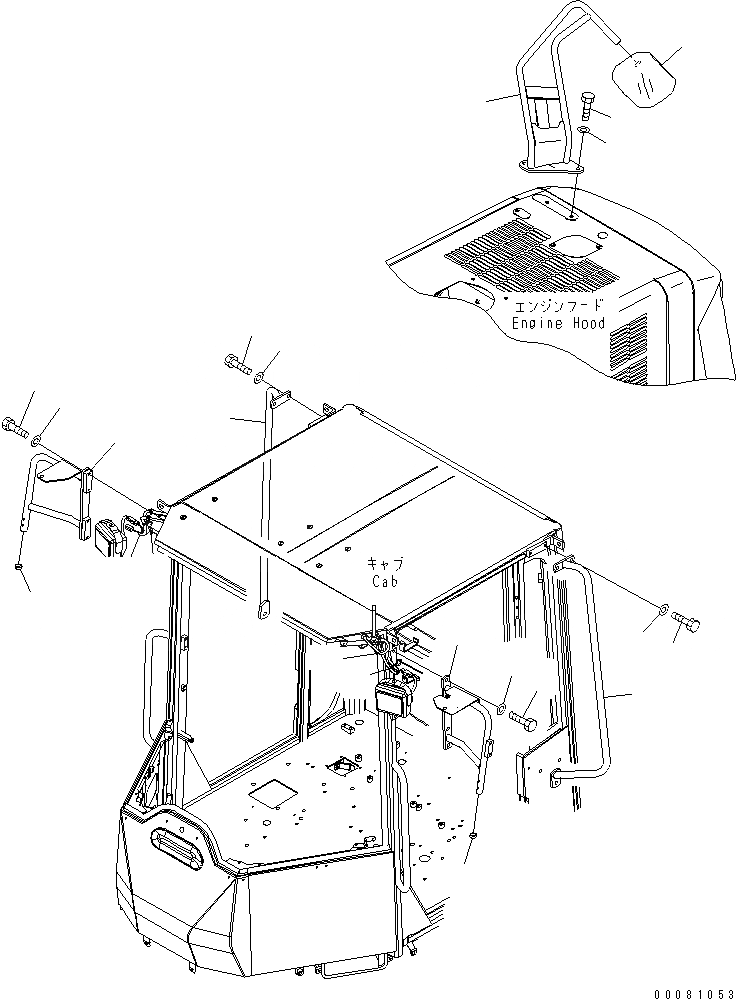 エンジンフード
Engine Hood

キャブ
Cab

00081053