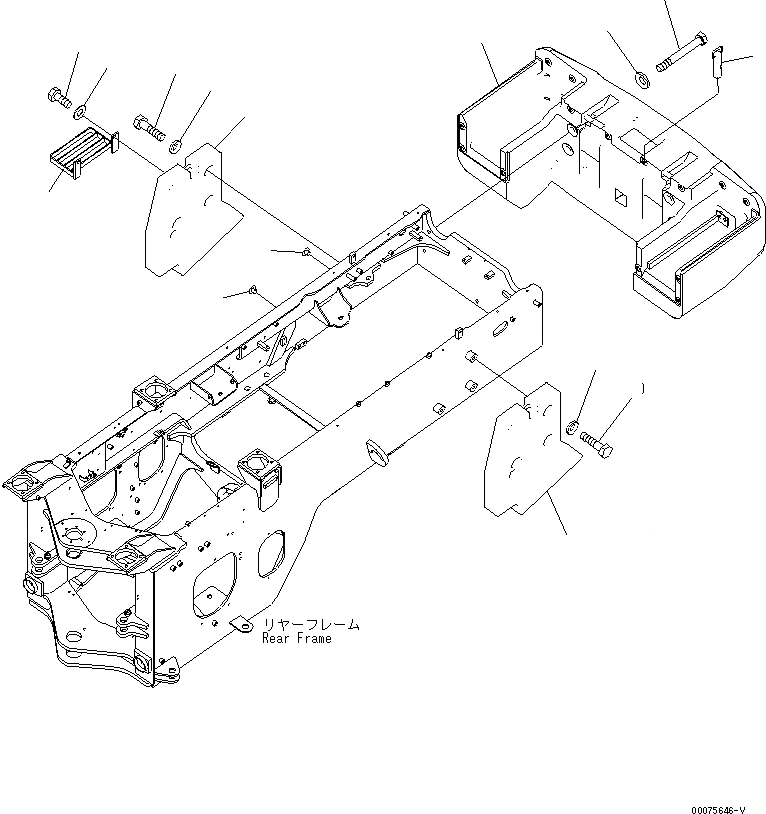 リヤーフレーム
Rear Frame

00075646-V