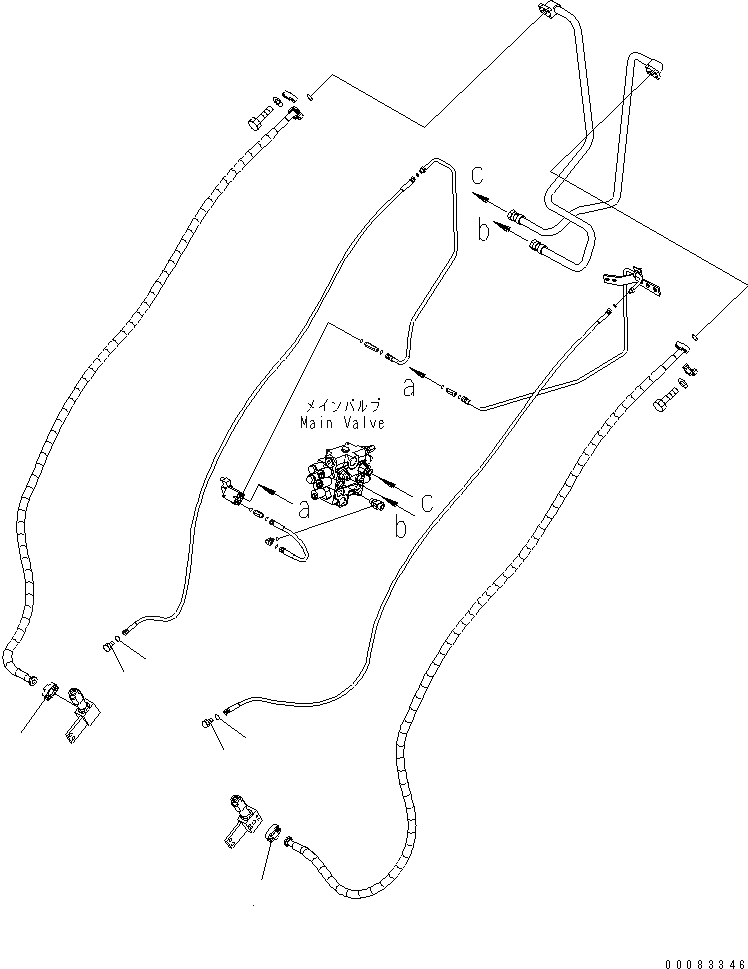 c
b
a
メインバルブ
Main Valve
a
c
b
00083346