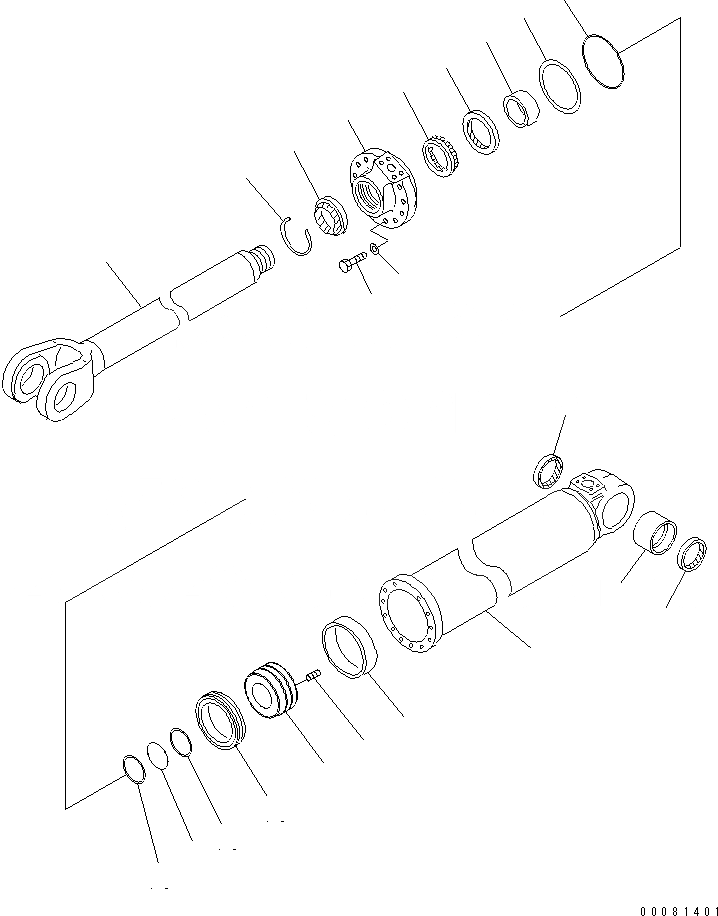 00081401