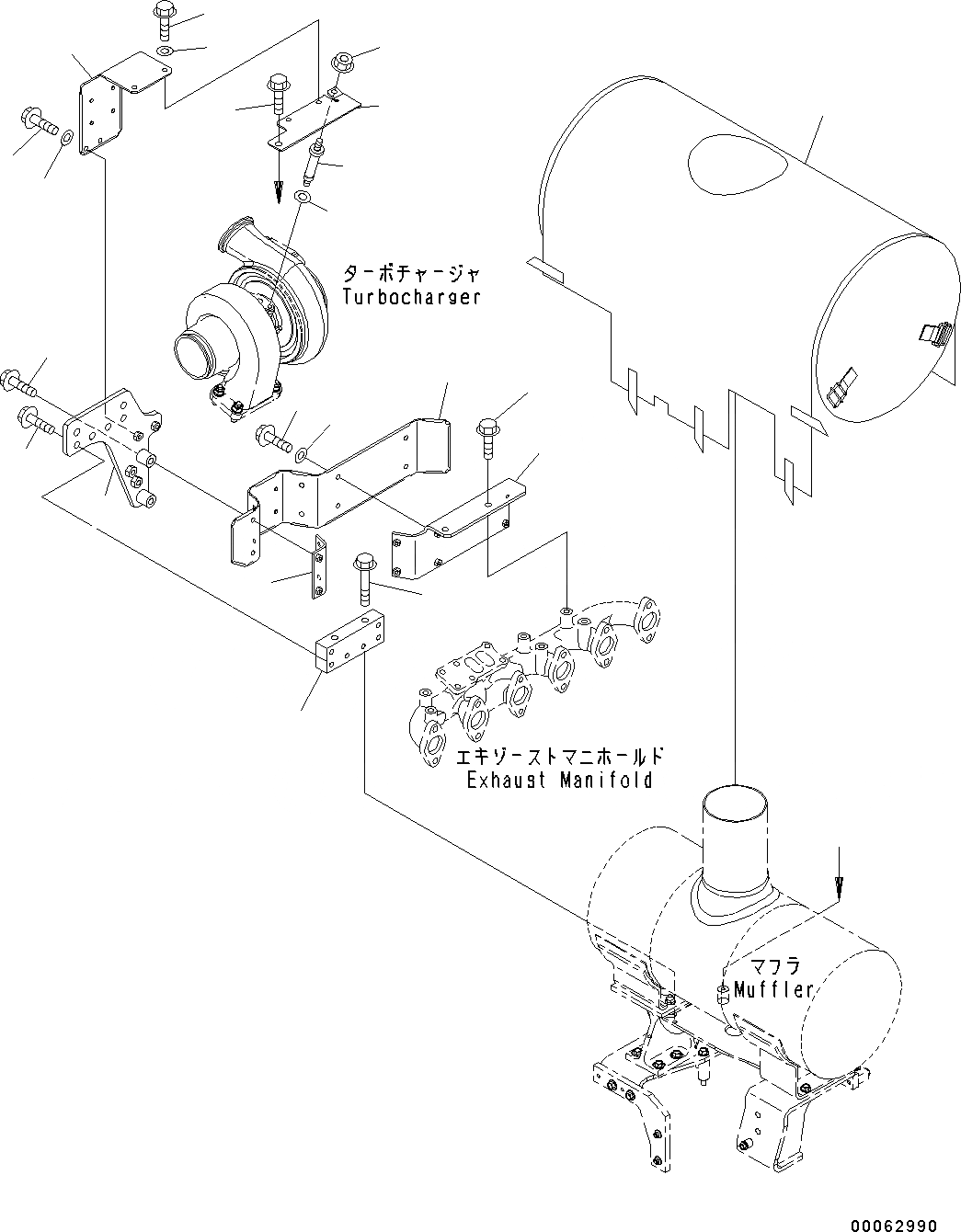 ターボチャージャ
Turbocharger

エキゾーストマニホールド
Exhaust Manifold

マフラ
Muffler

00062990